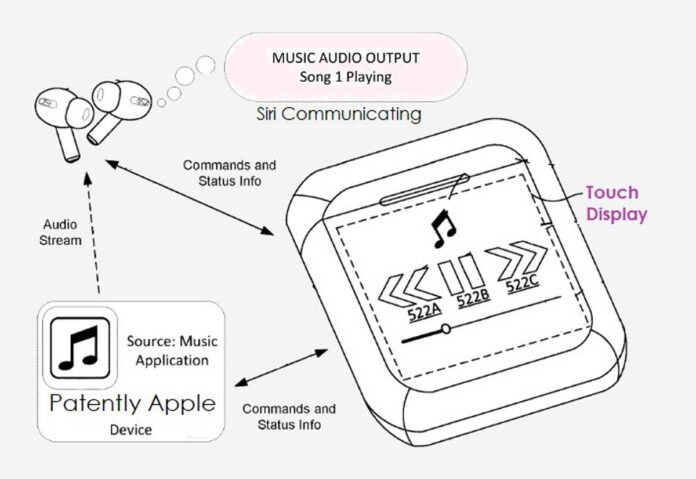 MUSIC AUDIO OUTPUT
Song 1 Playing

Siri Communicating

Commands and Status Info

Touch Display

Audio Stream

522A 522B 522C

Source: Music Application

Patently Apple

Device

Commands and Status Info