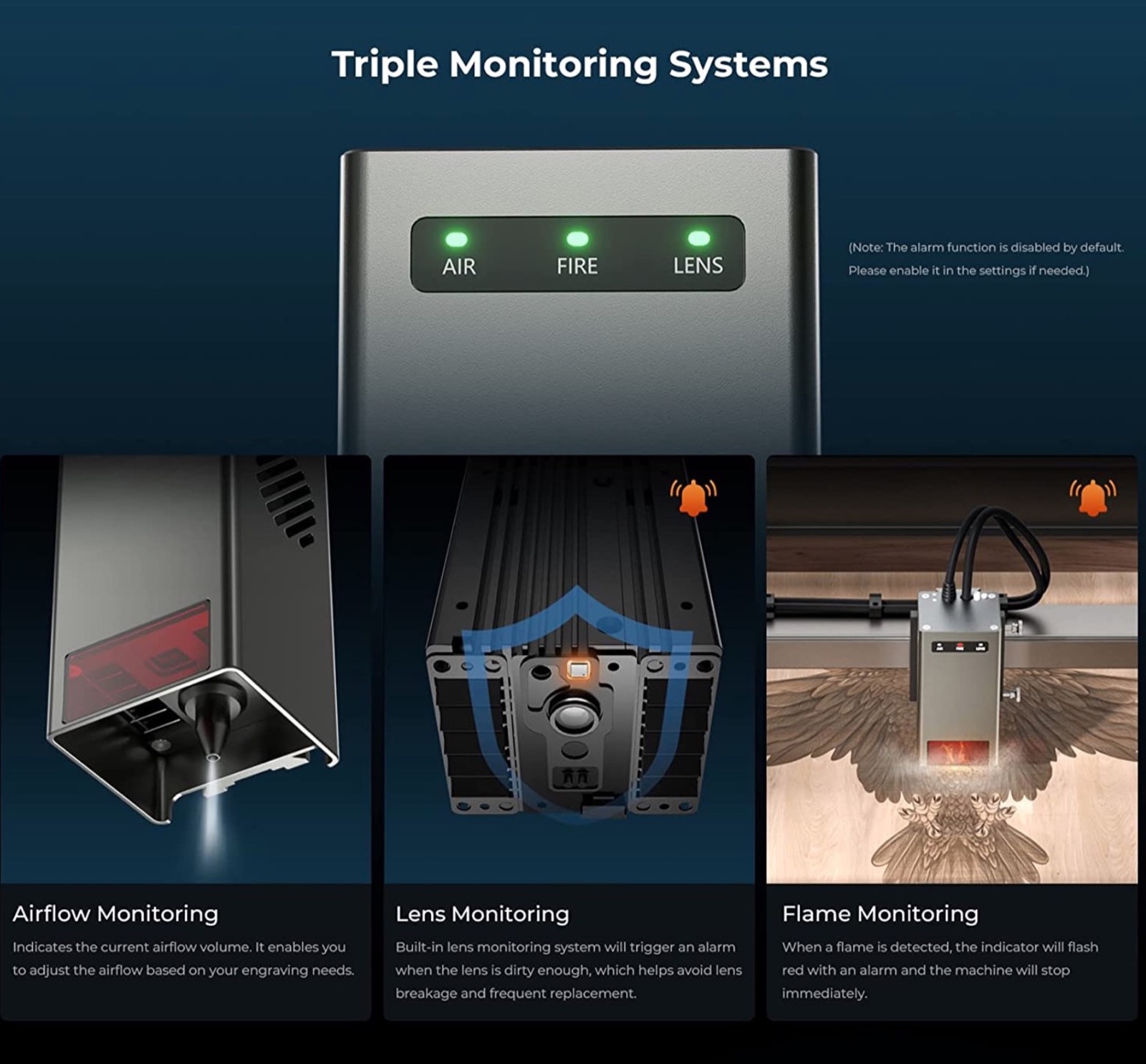 Triple Monitoring Systems

AIR FIRE LENS

(Note: The alarm function is disabled by default. Please enable it in the settings if needed.)

Airflow Monitoring

Indicates the current airflow volume. It enables you to adjust the airflow based on your engraving needs.

Lens Monitoring

Built-in lens monitoring system will trigger an alarm when the lens is dirty enough, which helps avoid lens breakage and frequent replacement.

Flame Monitoring

When a flame is detected, the indicator will flash red with an alarm and the machine will stop immediately.