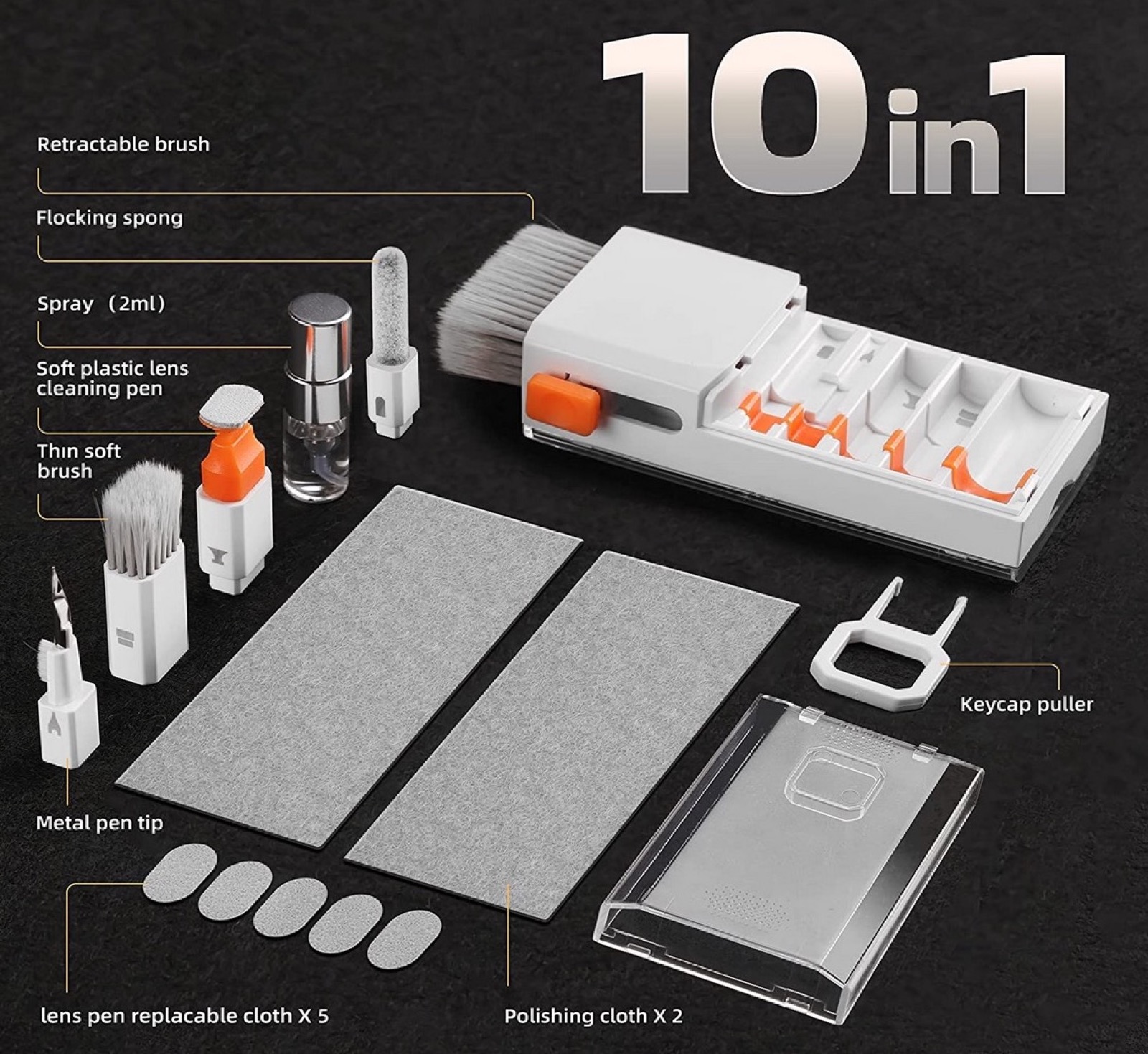 10in1

Retractable brush

Flocking spong

Spray （2ml）

Soft plastic lens cleaning pen

Thin soft brush

Metal pen tip

Keycap puller

lens pen replacable cloth X 5

Polishing cloth X 2