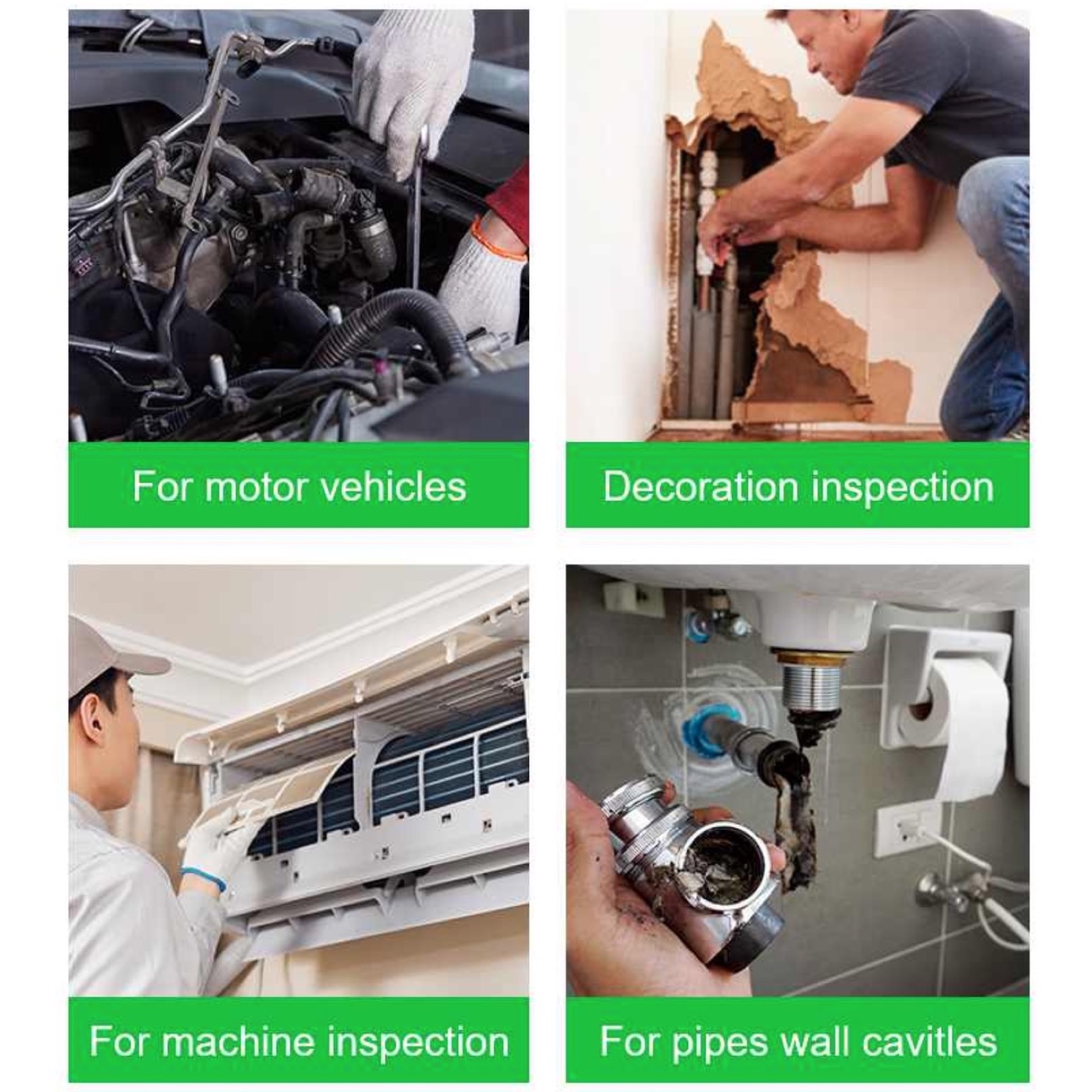 For motor vehicles

Decoration inspection

For machine inspection

For pipes wall cavitles