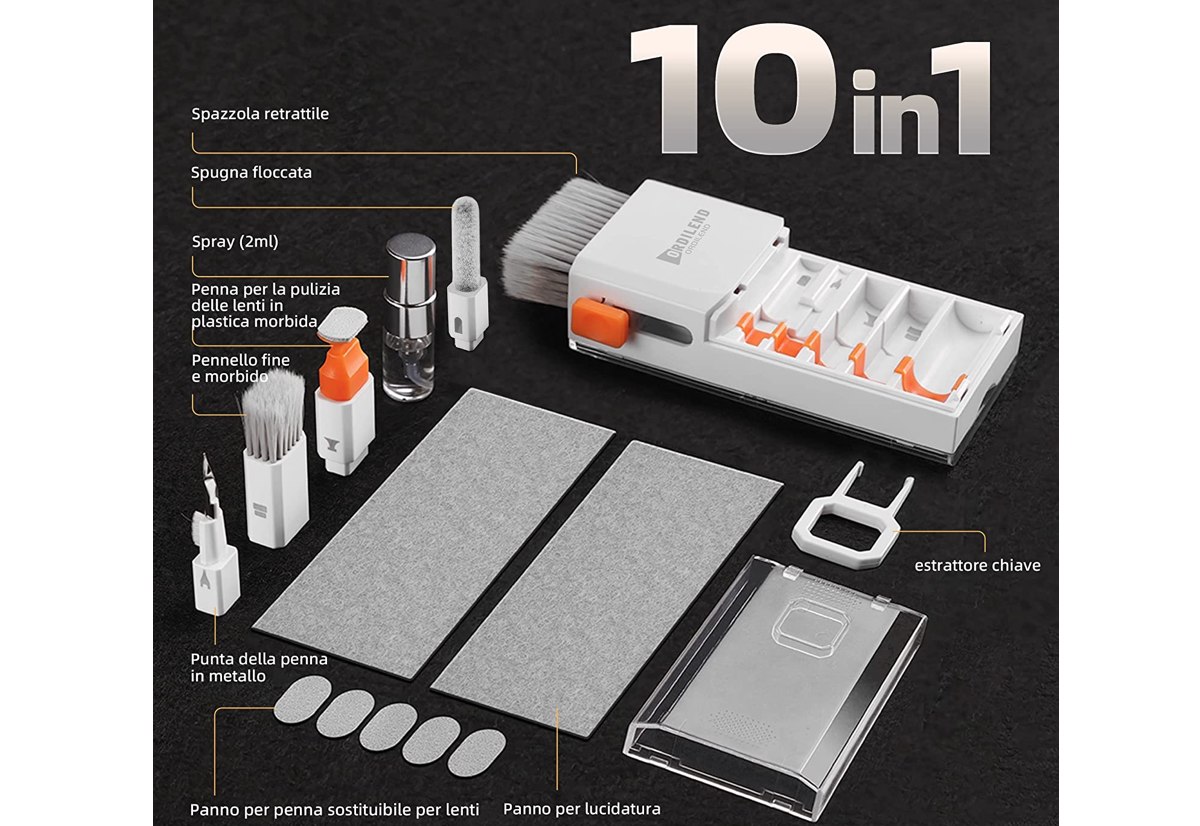 10in1

Spazzola retrattile

Spugna floccata

Spray (2ml)

Penna per la pulizia delle lenti in plastica morbida

Pennello fine e morbido

ORDILEND
ORDILEND

estrattore chiave

Punta della penna in metallo

Panno per penna sostituibile per lenti

Panno per lucidatura