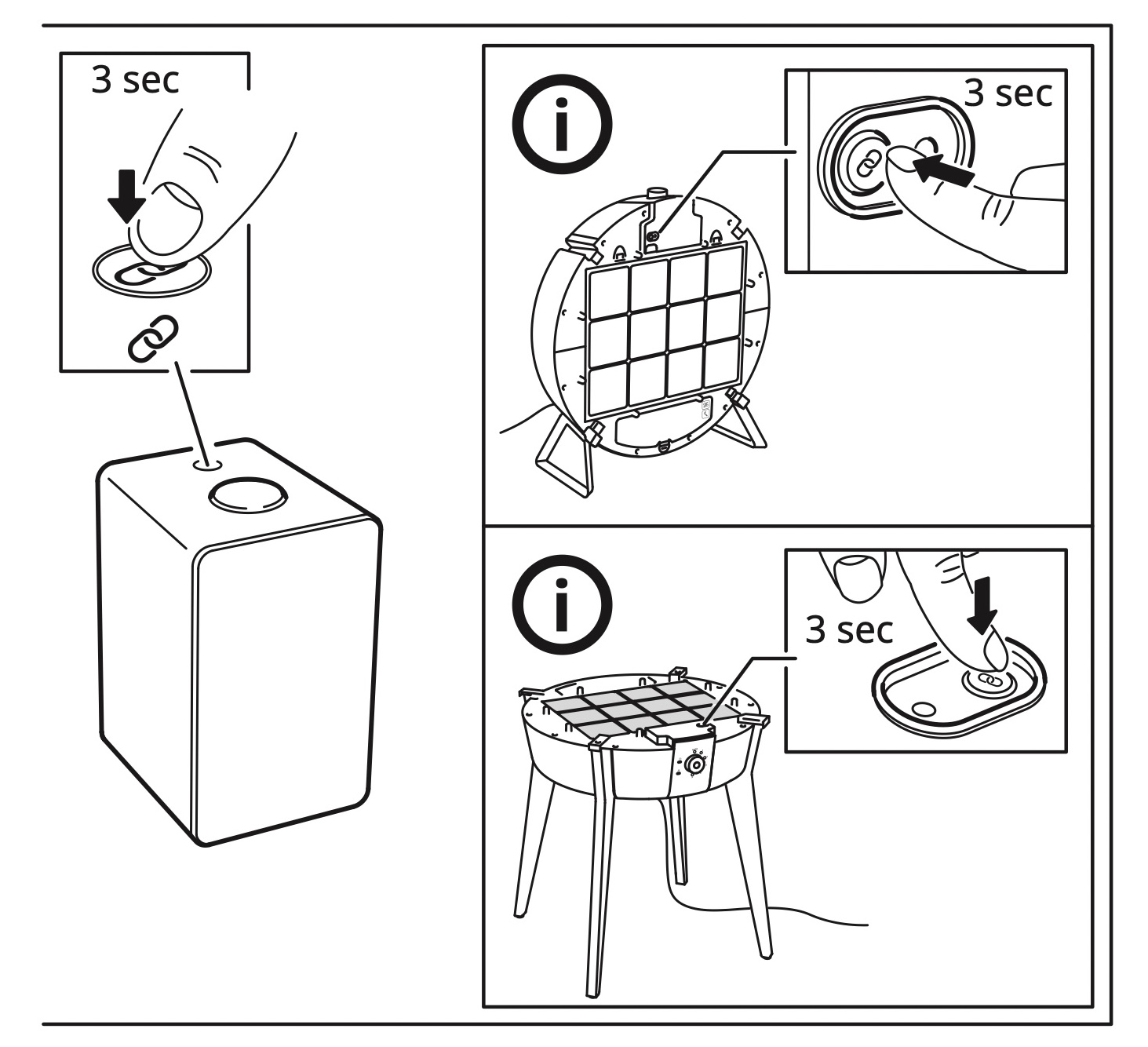 3 sec

3 sec

3 sec