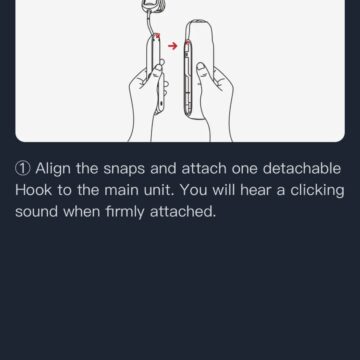 ① Align the snaps and attach one detachable Hook to the main unit. You will hear a clicking sound when firmly attached.