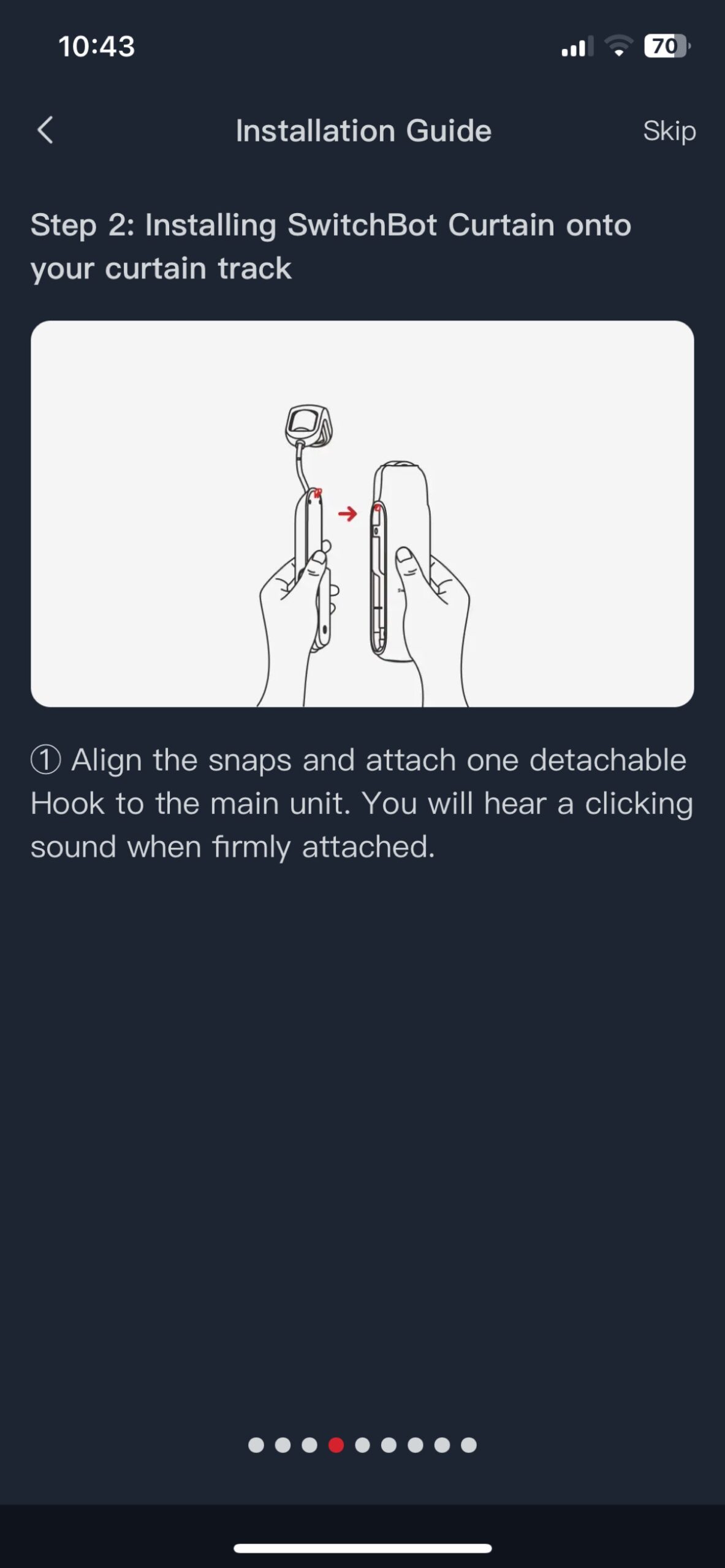 10:43

70

Installation Guide

Skip

Step 2: Installing SwitchBot Curtain onto your curtain track

① Align the snaps and attach one detachable Hook to the main unit. You will hear a clicking sound when firmly attached.