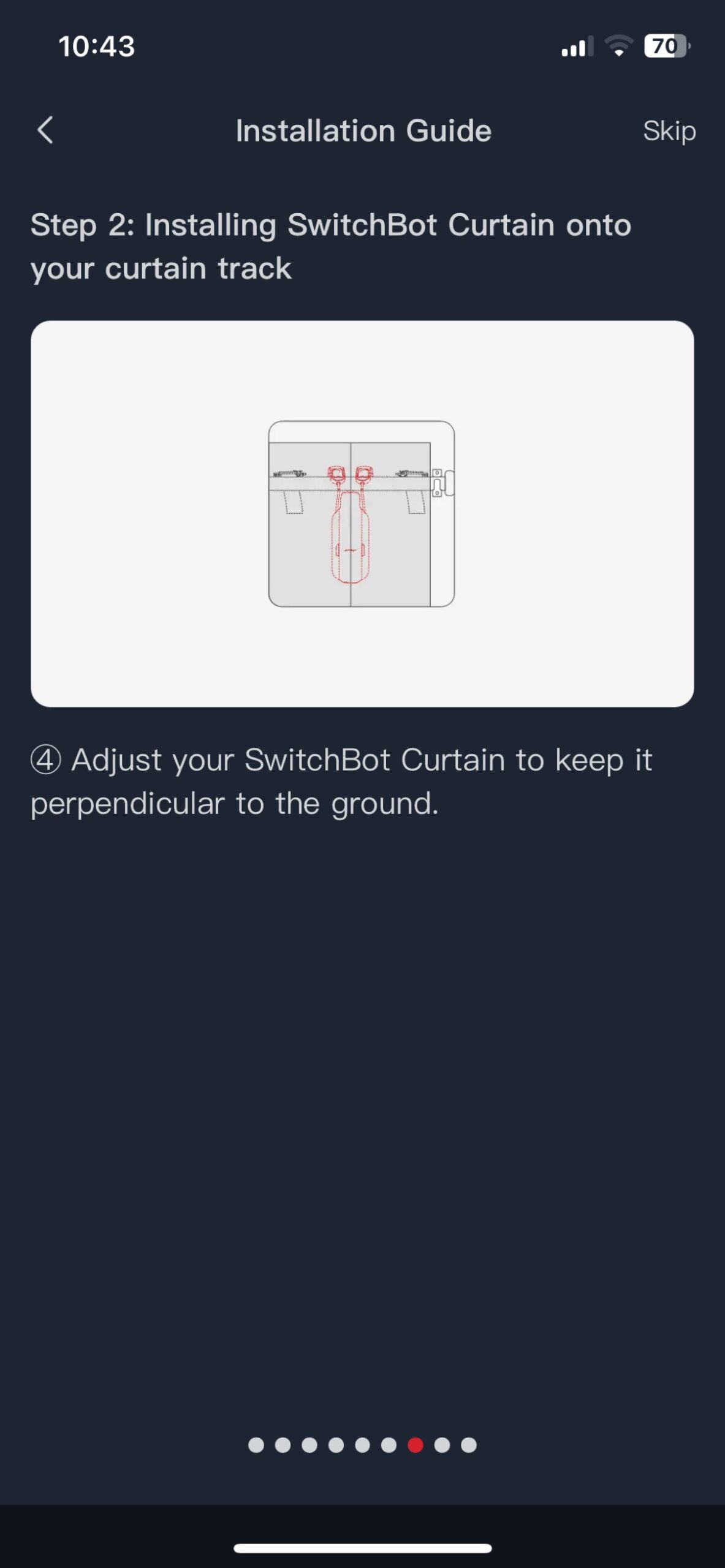 10:43

70

Installation Guide

Skip

Step 2: Installing SwitchBot Curtain onto your curtain track

④ Adjust your SwitchBot Curtain to keep it perpendicular to the ground.