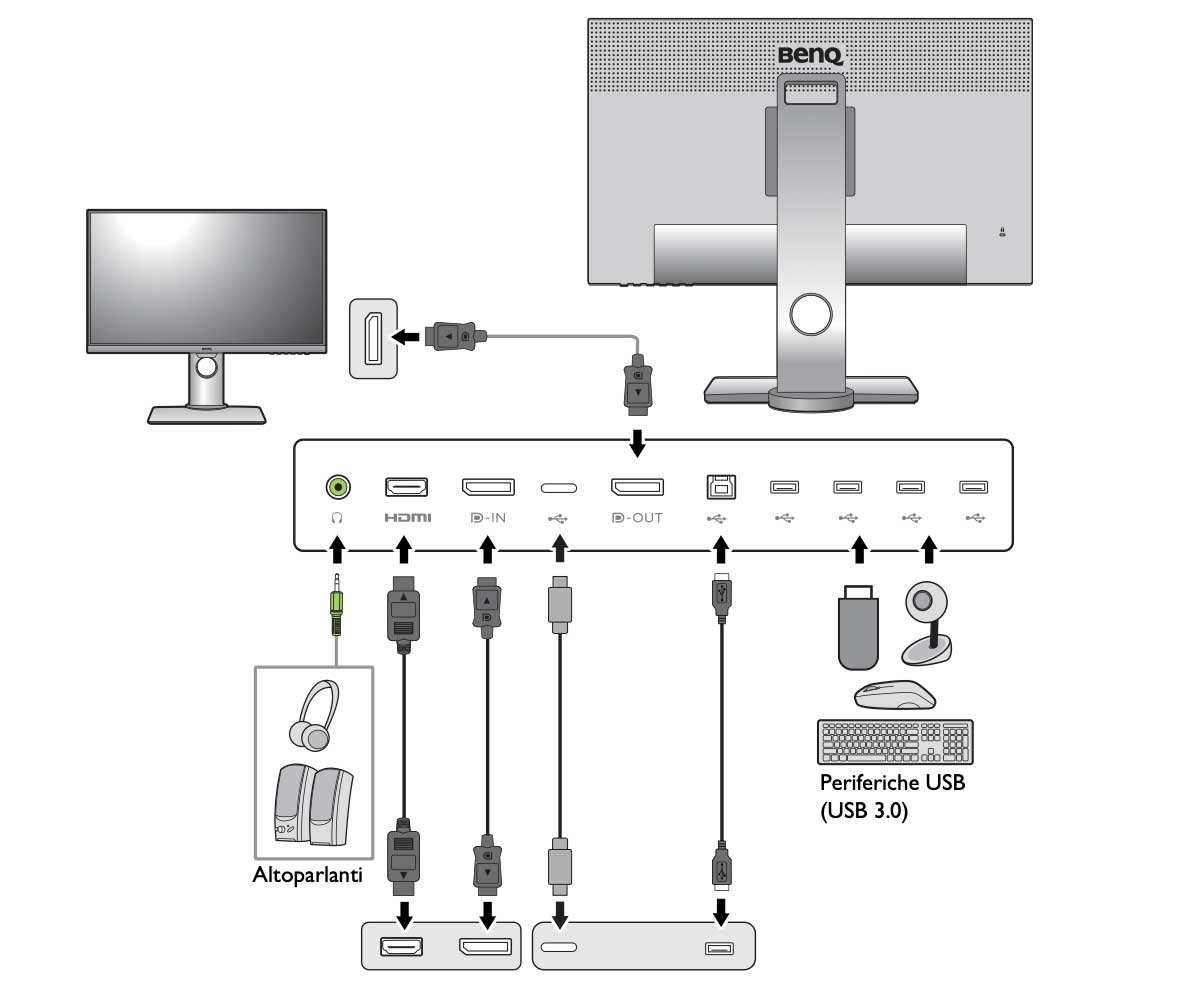 BenQ

HDMI
D-IN
D-OUT

Altoparlanti

Periferiche USB
(USB 3.0)