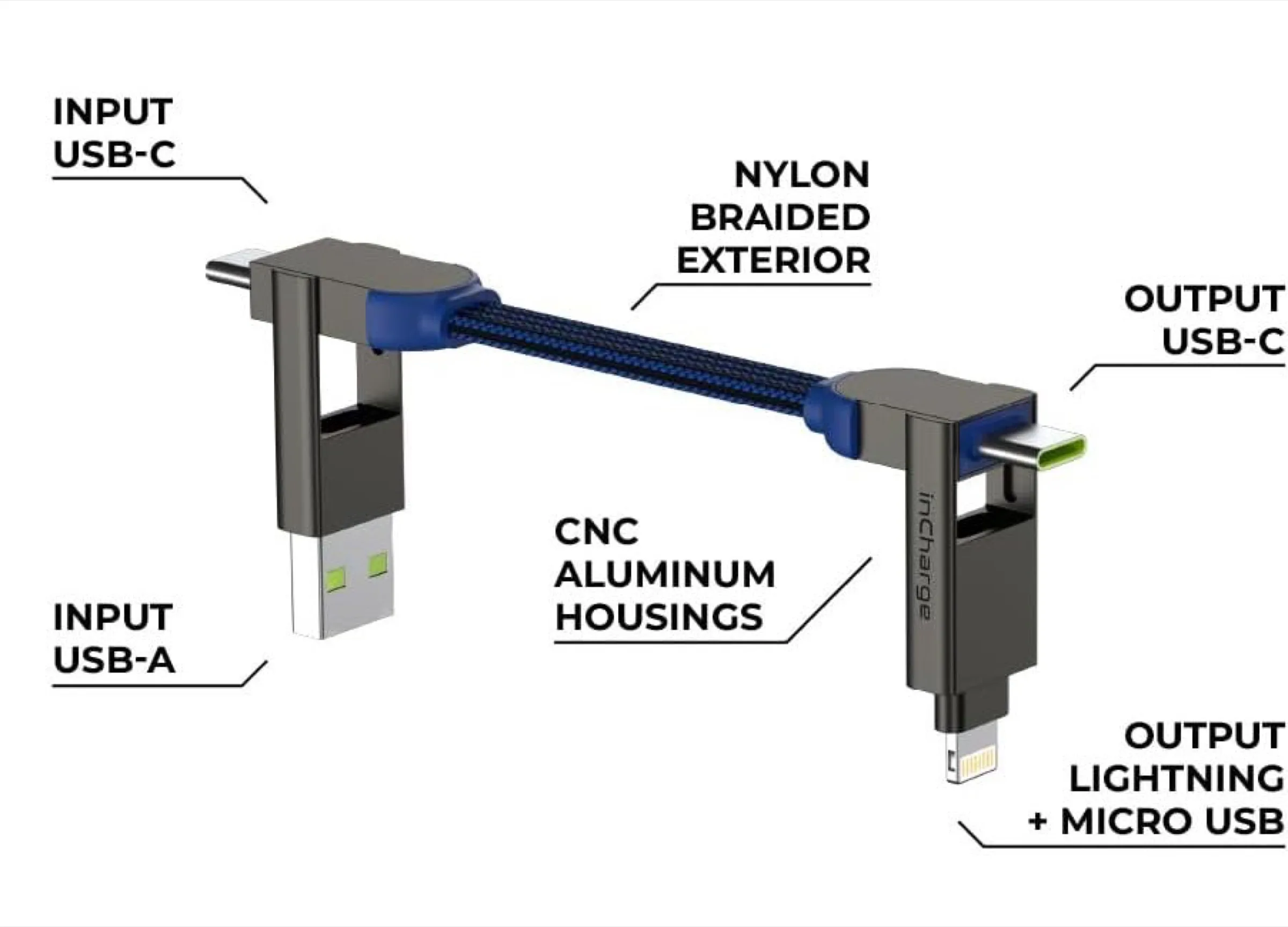 INPUT
USB-C

NYLON
BRAIDED
EXTERIOR

OUTPUT
USB-C

inCharge

CNC
ALUMINUM
HOUSINGS

INPUT
USB-A

OUTPUT
LIGHTNING
+ MICRO USB