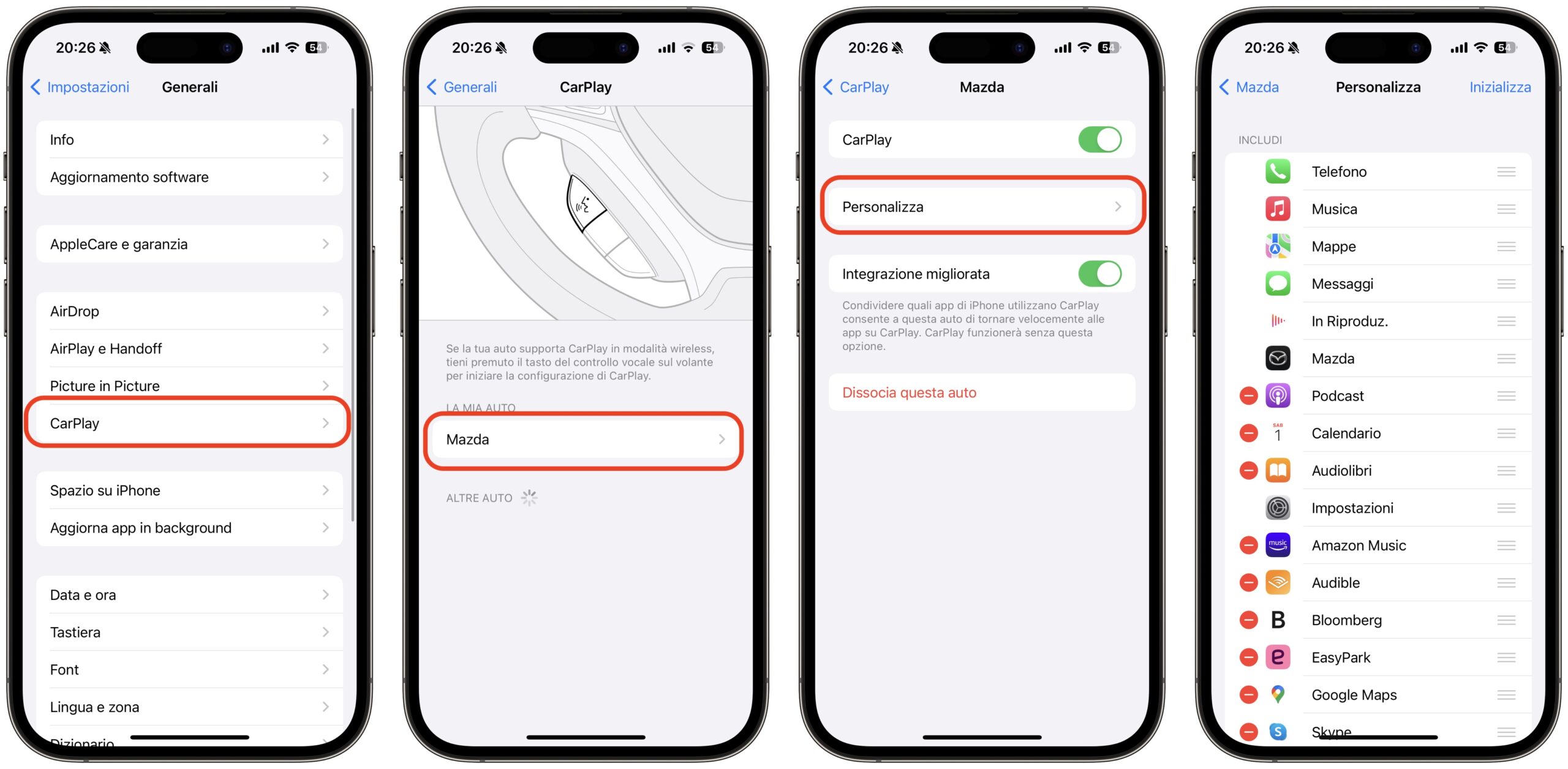 20:26 54

Impostazioni Generali

Info

Aggiornamento software

AppleCare e garanzia

AirDrop

AirPlay e Handoff

Picture in Picture

CarPlay

Spazio su iPhone

Aggiorna app in background

Data e ora

Tastiera

Font

Lingua e zona

Dizionario

20:26 54

Generali CarPlay

Se la tua auto supporta CarPlay in modalità wireless, tieni premuto il tasto del controllo vocale sul volante per iniziare la configurazione di CarPlay.

LA MIA AUTO

Mazda

ALTRE AUTO

20:26 54

CarPlay Mazda

CarPlay

Personalizza

Integrazione migliorata

Condividere quali app di iPhone utilizzano CarPlay consente a questa auto di tornare velocemente alle app su CarPlay. CarPlay funzionerà senza questa opzione.

Dissocia questa auto

20:26 54

Mazda Personalizza Inizializza

INCLUDI

Telefono

Musica

Mappe

Messaggi

In Riproduz.

Mazda

Podcast

SAB 1

Calendario

Audiolibri

Impostazioni

music

Amazon Music

Audible

Bloomberg

EasyPark

Google Maps

Skype