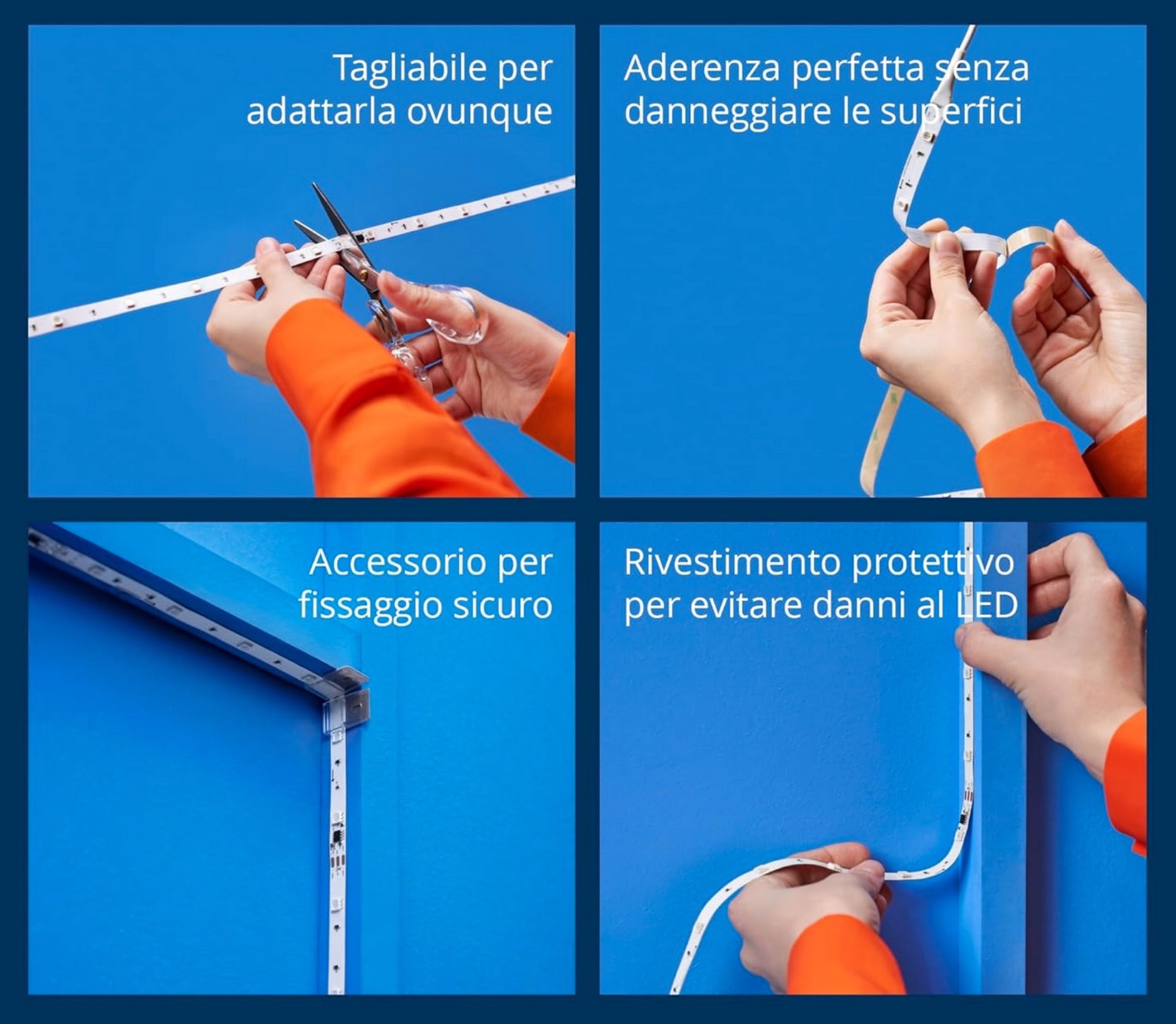 Tagliabile per adattarla ovunque

Aderenza perfetta senza danneggiare le superfici

Accessorio per fissaggio sicuro

Rivestimento protettivo per evitare danni al LED