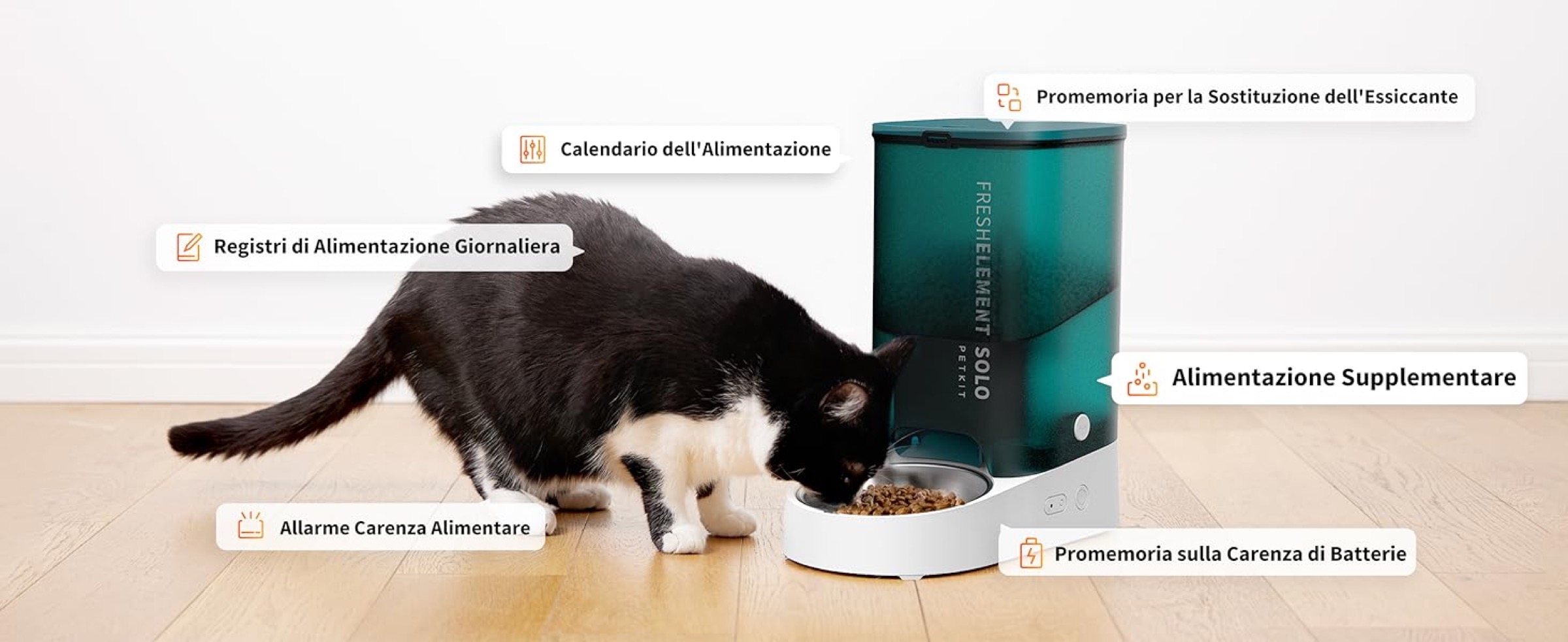 Promemoria per la Sostituzione dell'Essiccante

Calendario dell'Alimentazione

Registri di Alimentazione Giornaliera

FRESHELEMENT SOLO
PETKIT

Alimentazione Supplementare

Allarme Carenza Alimentare

Promemoria sulla Carenza di Batterie