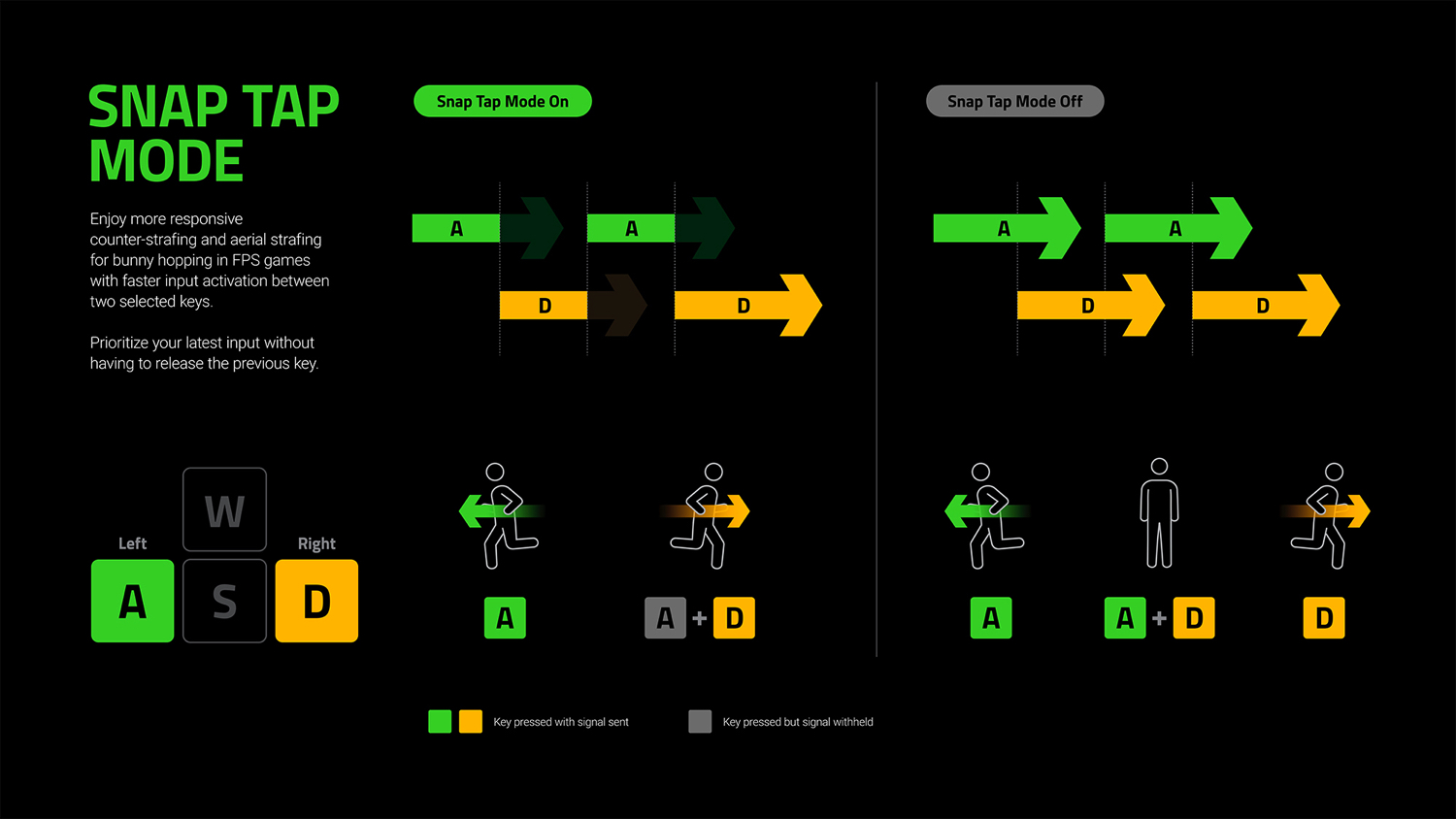 SNAP TAP MODE

Enjoy more responsive counter-strafing and aerial strafing for bunny hopping in FPS games with faster input activation between two selected keys.

Prioritize your latest input without having to release the previous key.

W

Left

Right

A S D

Snap Tap Mode On

A A

D D

A

A + D

Snap Tap Mode Off

A A

D D

A

A + D

D

Key pressed with signal sent

Key pressed but signal withheld