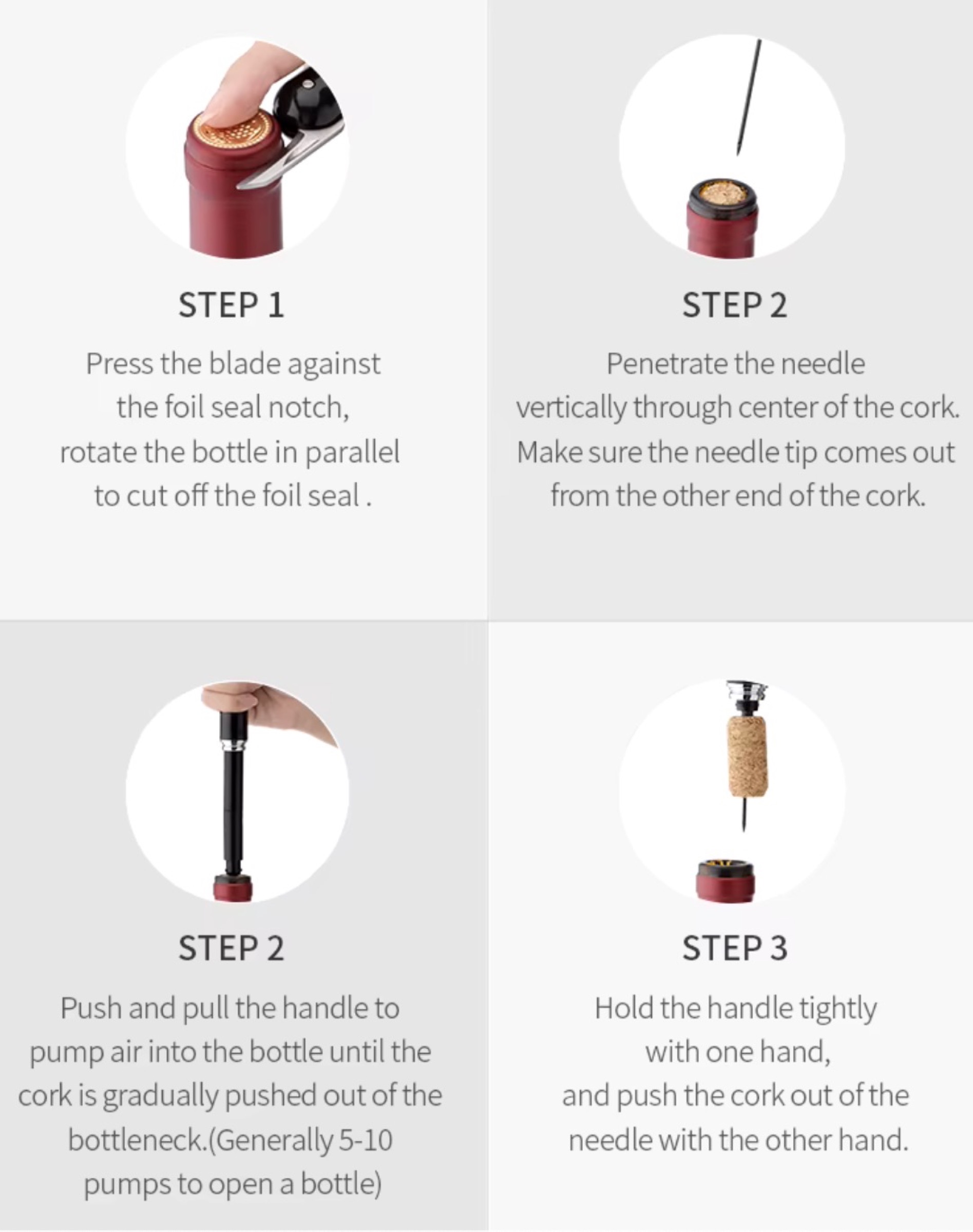 STEP 1

Press the blade against the foil seal notch, rotate the bottle in parallel to cut off the foil seal .

STEP 2

Penetrate the needle vertically through center of the cork. Make sure the needle tip comes out from the other end of the cork.

STEP 2

Push and pull the handle to pump air into the bottle until the cork is gradually pushed out of the bottleneck.(Generally 5-10 pumps to open a bottle)

STEP 3

Hold the handle tightly with one hand, and push the cork out of the needle with the other hand.