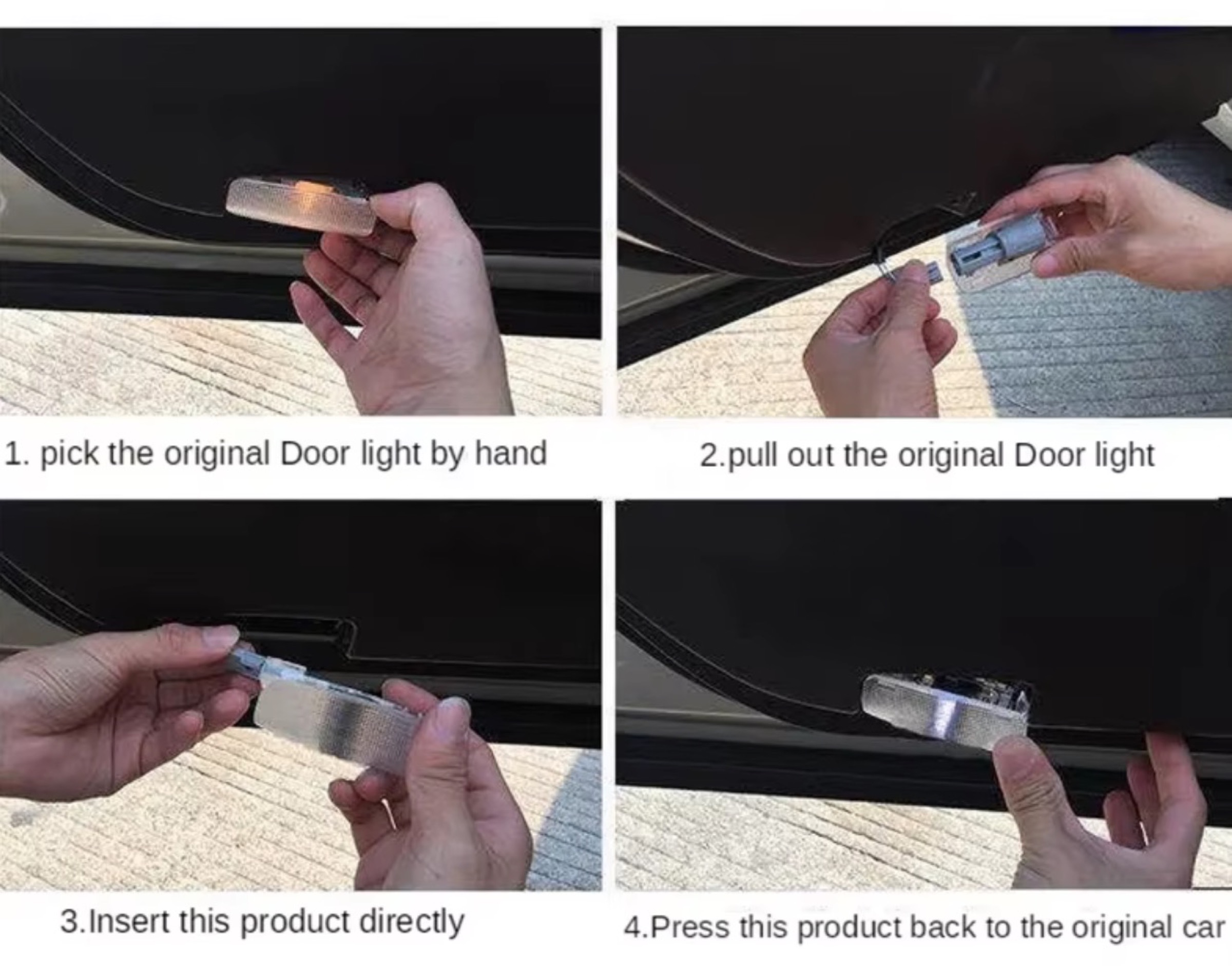 1. pick the original Door light by hand

2.pull out the original Door light

3.Insert this product directly

4.Press this product back to the original car