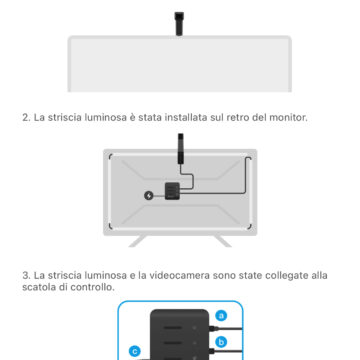 2. La striscia luminosa è stata installata sul retro del monitor.

3. La striscia luminosa e la videocamera sono state collegate alla scatola di controllo.

a

b

c