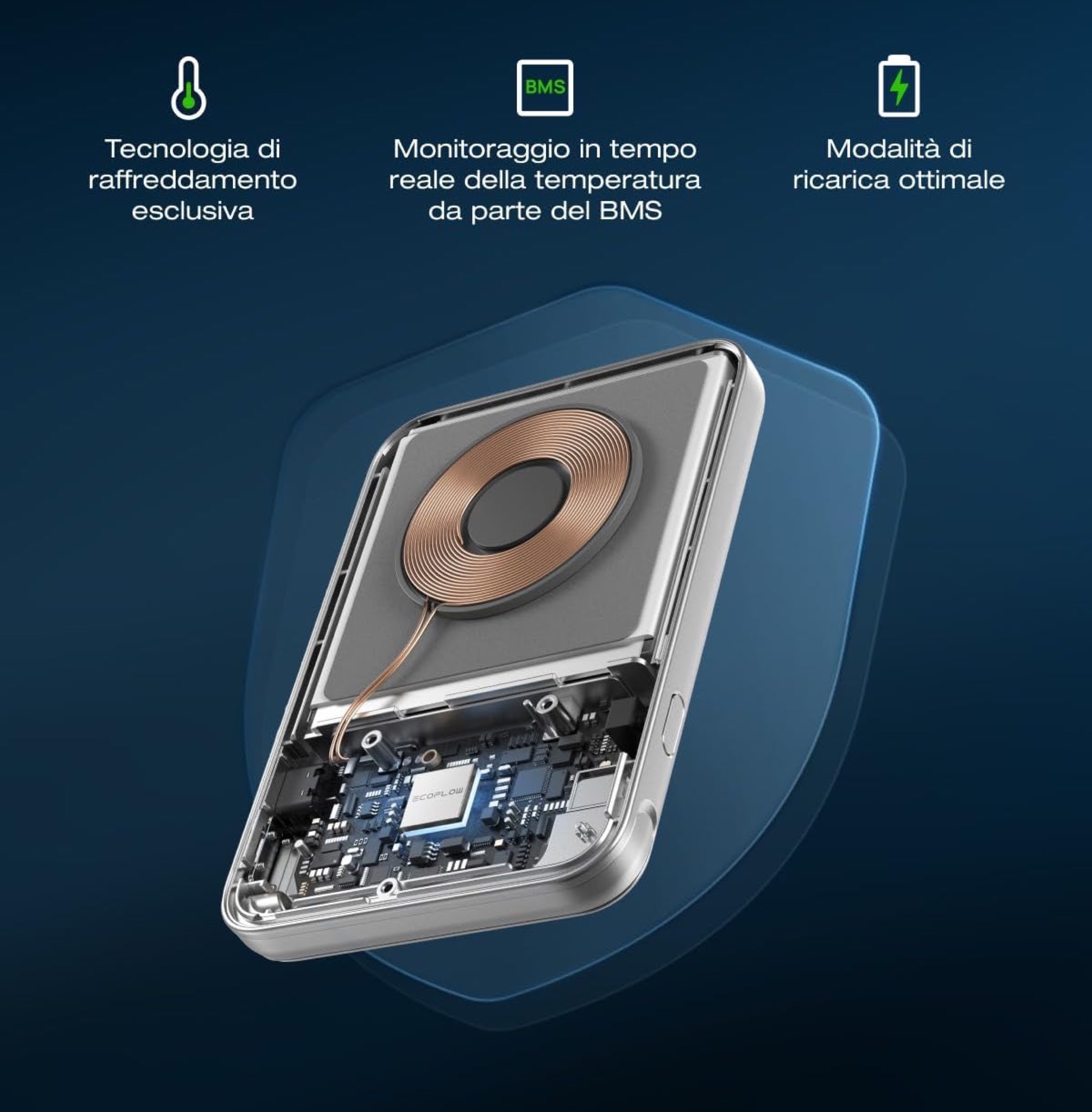 Tecnologia di raffreddamento esclusiva

BMS

Monitoraggio in tempo reale della temperatura da parte del BMS

Modalità di ricarica ottimale

ECOFLOW