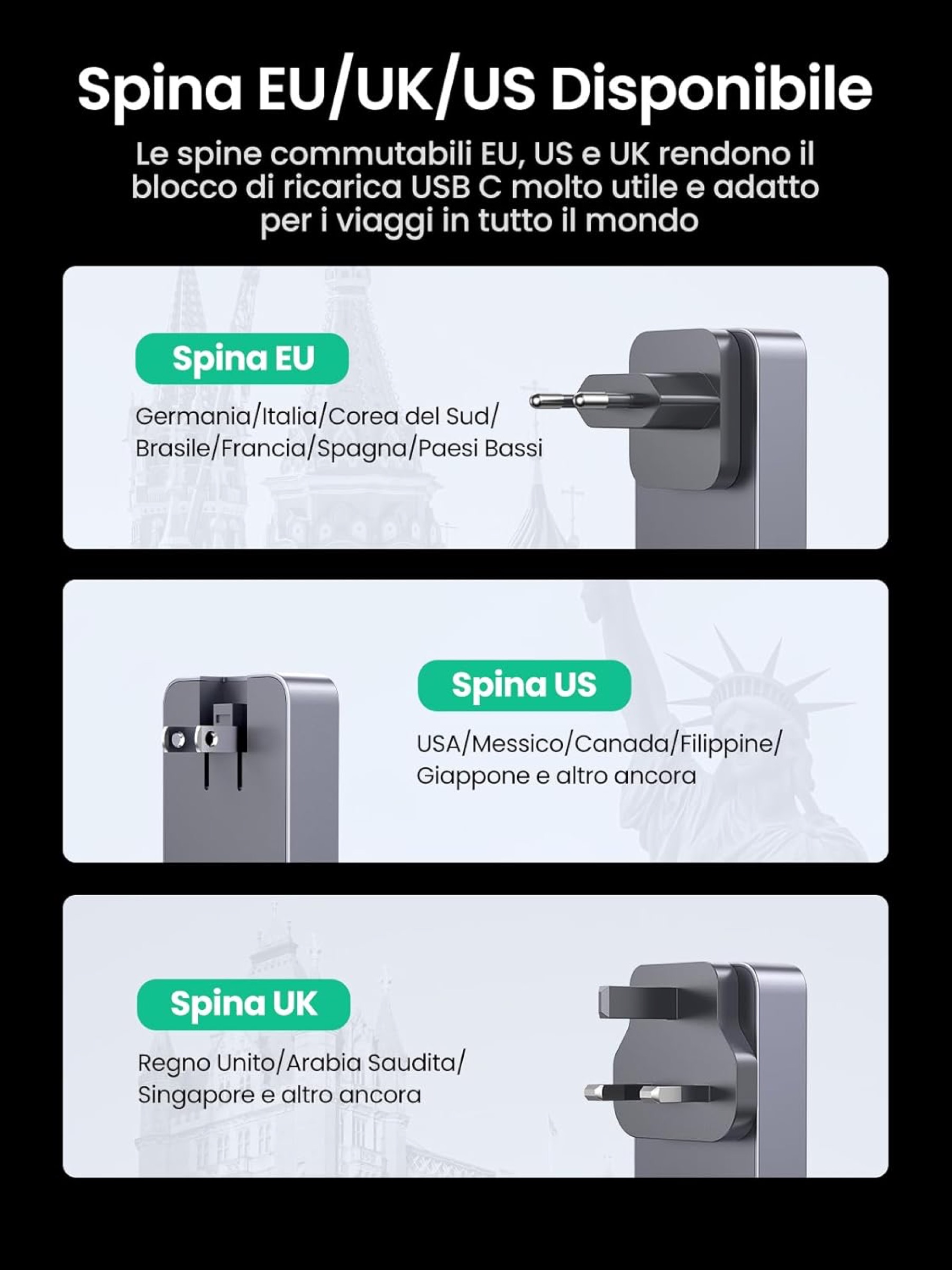 Spina EU/UK/US Disponibile

Le spine commutabili EU, US e UK rendono il blocco di ricarica USB C molto utile e adatto per i viaggi in tutto il mondo

Spina EU

Germania/Italia/Corea del Sud/ Brasile/Francia/Spagna/Paesi Bassi

Spina US

USA/Messico/Canada/Filippine/ Giappone e altro ancora

Spina UK

Regno Unito/Arabia Saudita/ Singapore e altro ancora