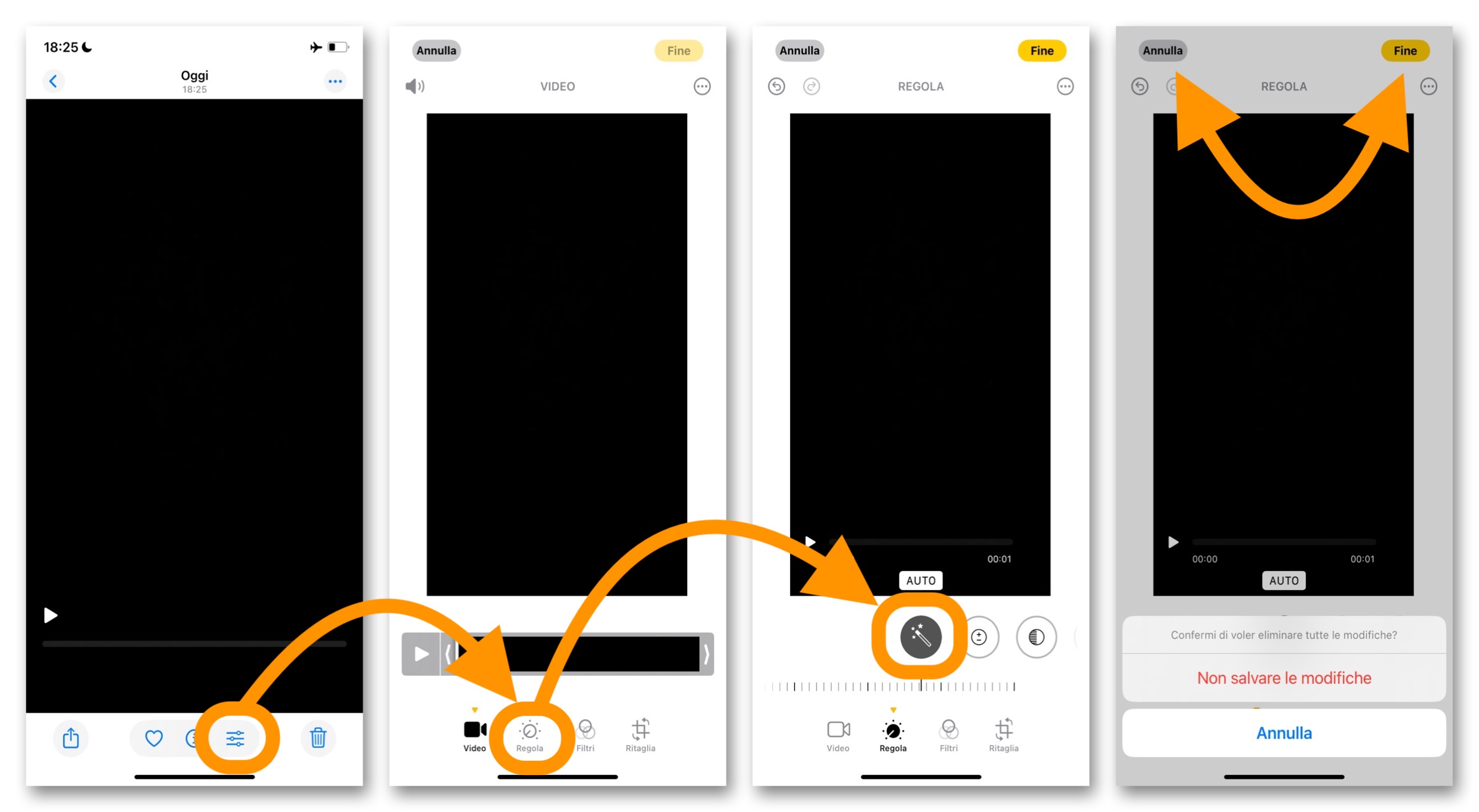 18:25

Oggi
18:25

Annulla
Fine
VIDEO

Video
Regola
Filtri
Ritaglia

Annulla
Fine
REGOLA

00:01
AUTO

Video
Regola
Filtri
Ritaglia

Annulla
Fine
REGOLA

00:00
00:01
AUTO

Confermi di voler eliminare tutte le modifiche?
Non salvare le modifiche
Annulla