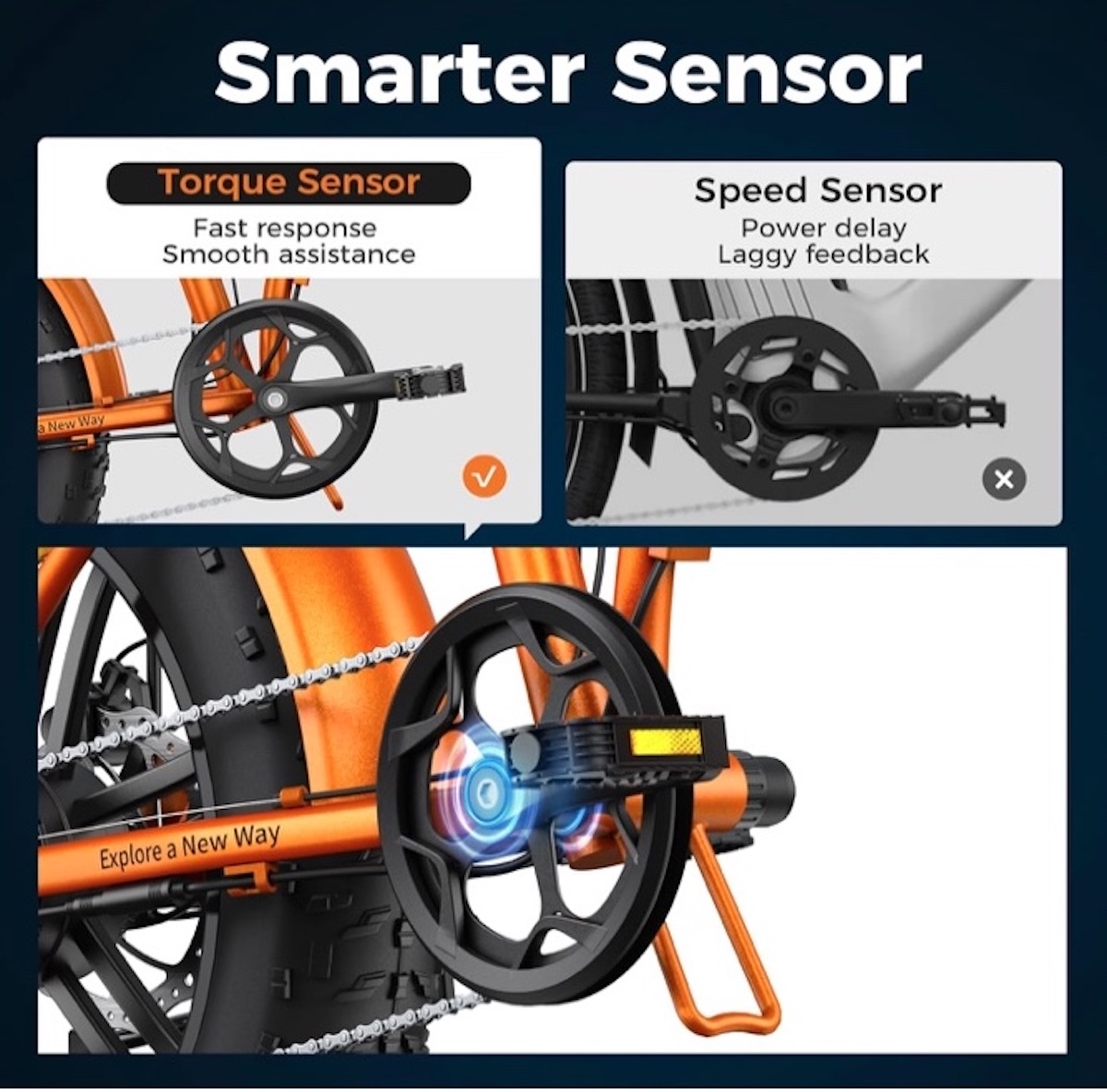 Smarter Sensor

Torque Sensor
Fast response
Smooth assistance

a New Way

Speed Sensor
Power delay
Laggy feedback

Explore a New Way