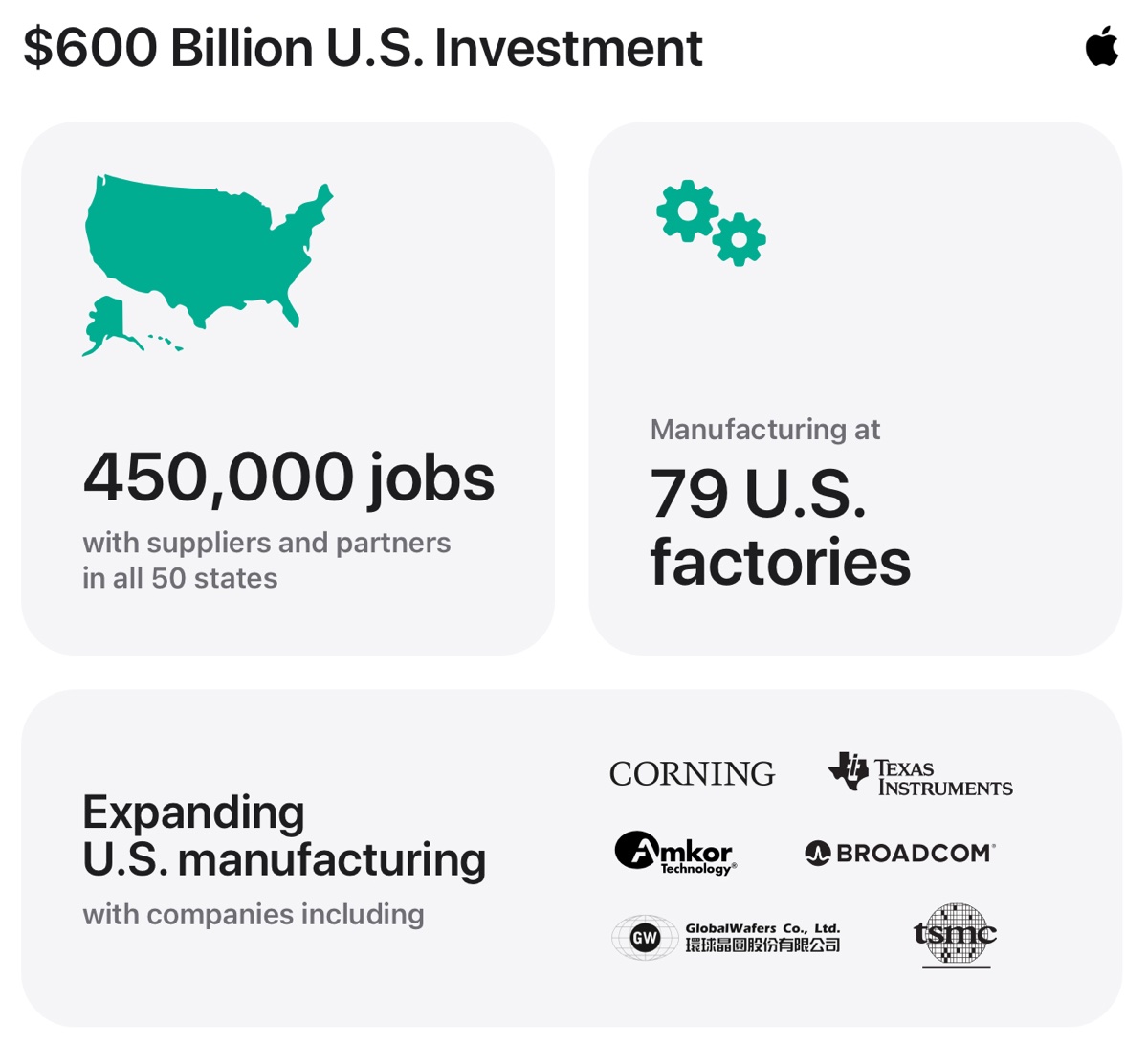 $600 Billion U.S. Investment

450,000 jobs

with suppliers and partners in all 50 states

Manufacturing at

79 U.S. factories

Expanding U.S. manufacturing

with companies including

CORNING

TEXAS INSTRUMENTS

Amkor Technology®

BROADCOM®

GW GlobalWafers Co., Ltd. 環球晶圓股份有限公司

tsmc