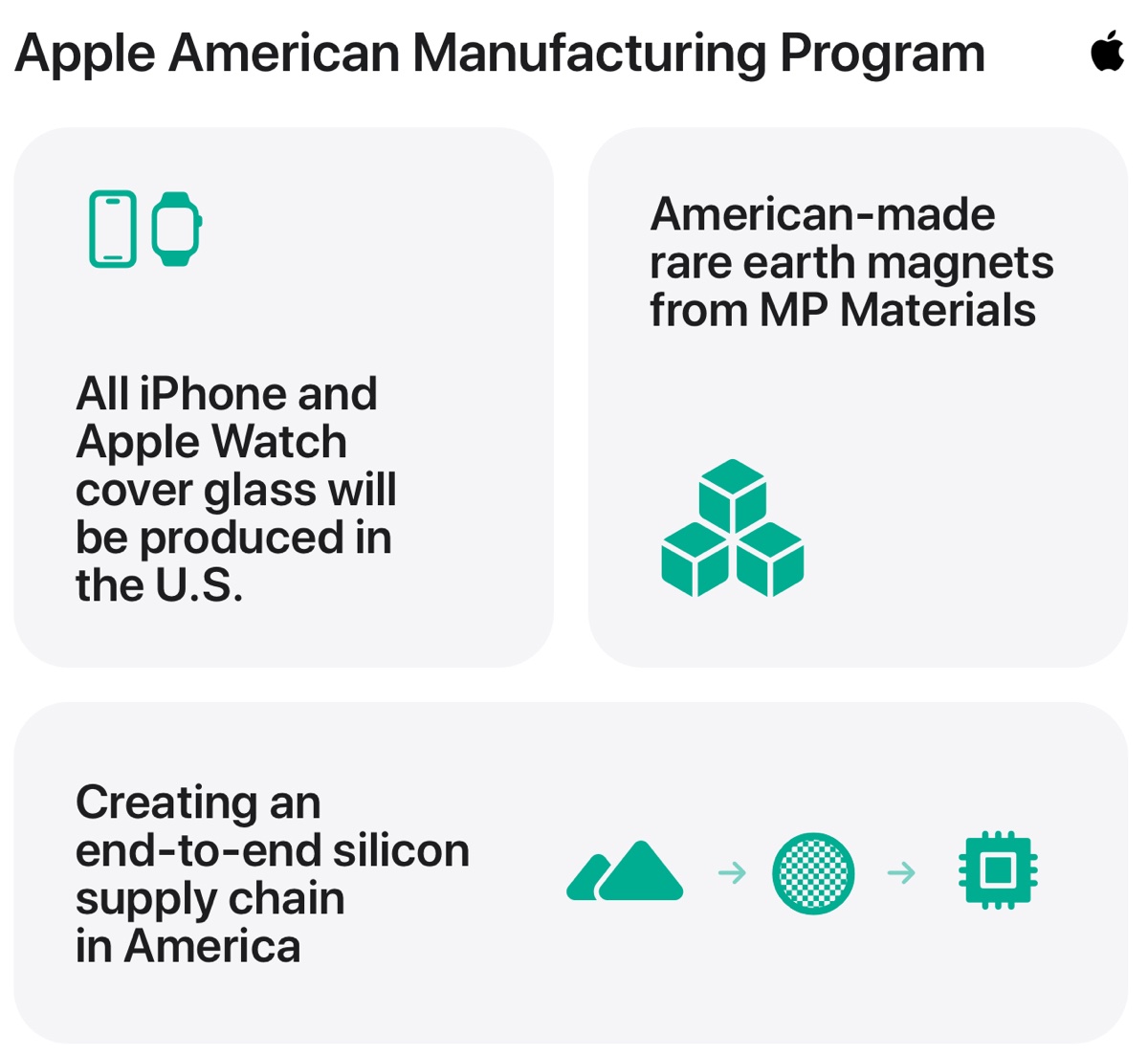 Apple American Manufacturing Program

All iPhone and Apple Watch cover glass will be produced in the U.S.

American-made rare earth magnets from MP Materials

Creating an end-to-end silicon supply chain in America