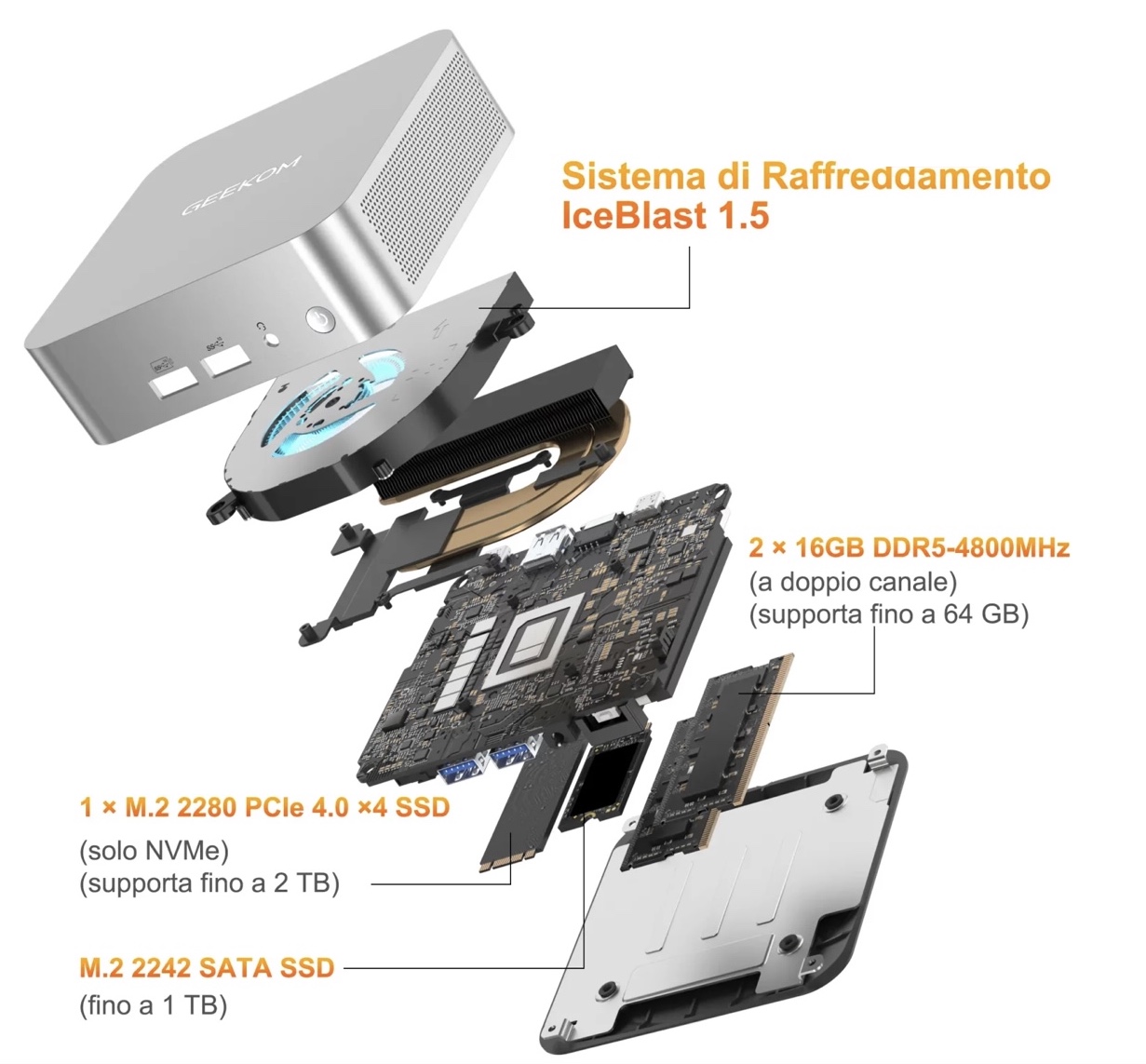 GEEKOM

Sistema di Raffreddamento IceBlast 1.5

2 × 16GB DDR5-4800MHz
(a doppio canale)
(supporta fino a 64 GB)

1 × M.2 2280 PCIe 4.0 ×4 SSD
(solo NVMe)
(supporta fino a 2 TB)

M.2 2242 SATA SSD
(fino a 1 TB)