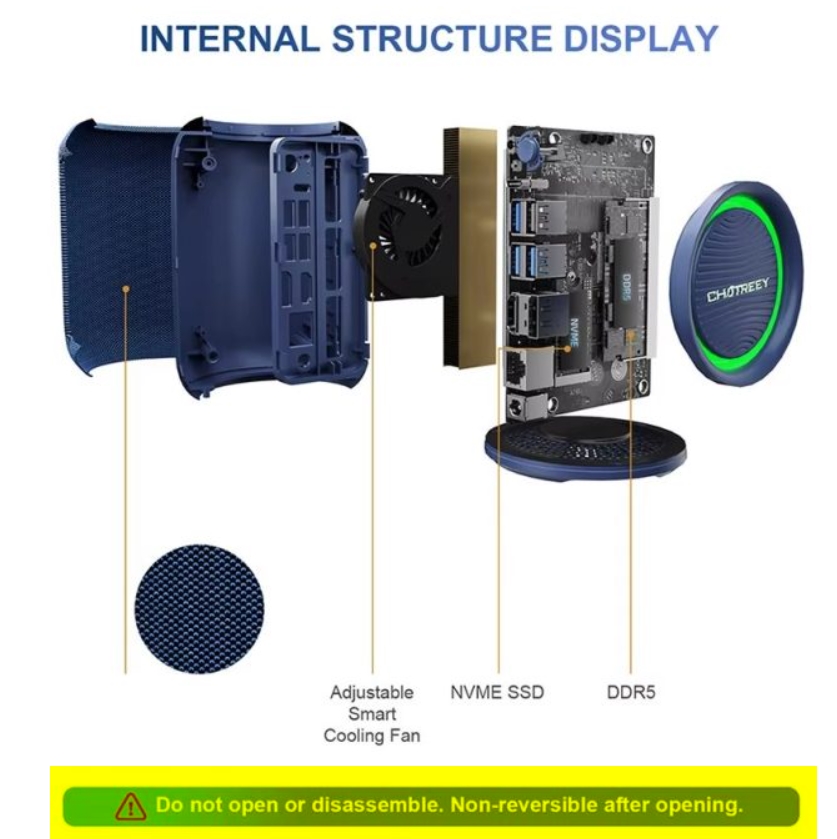 INTERNAL STRUCTURE DISPLAY

DDR5

NVME

CHATREEY

Adjustable Smart Cooling Fan

NVME SSD

DDR5

Do not open or disassemble. Non-reversible after opening.