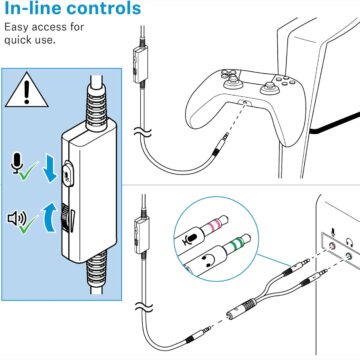 In-line controls

Easy access for quick use.