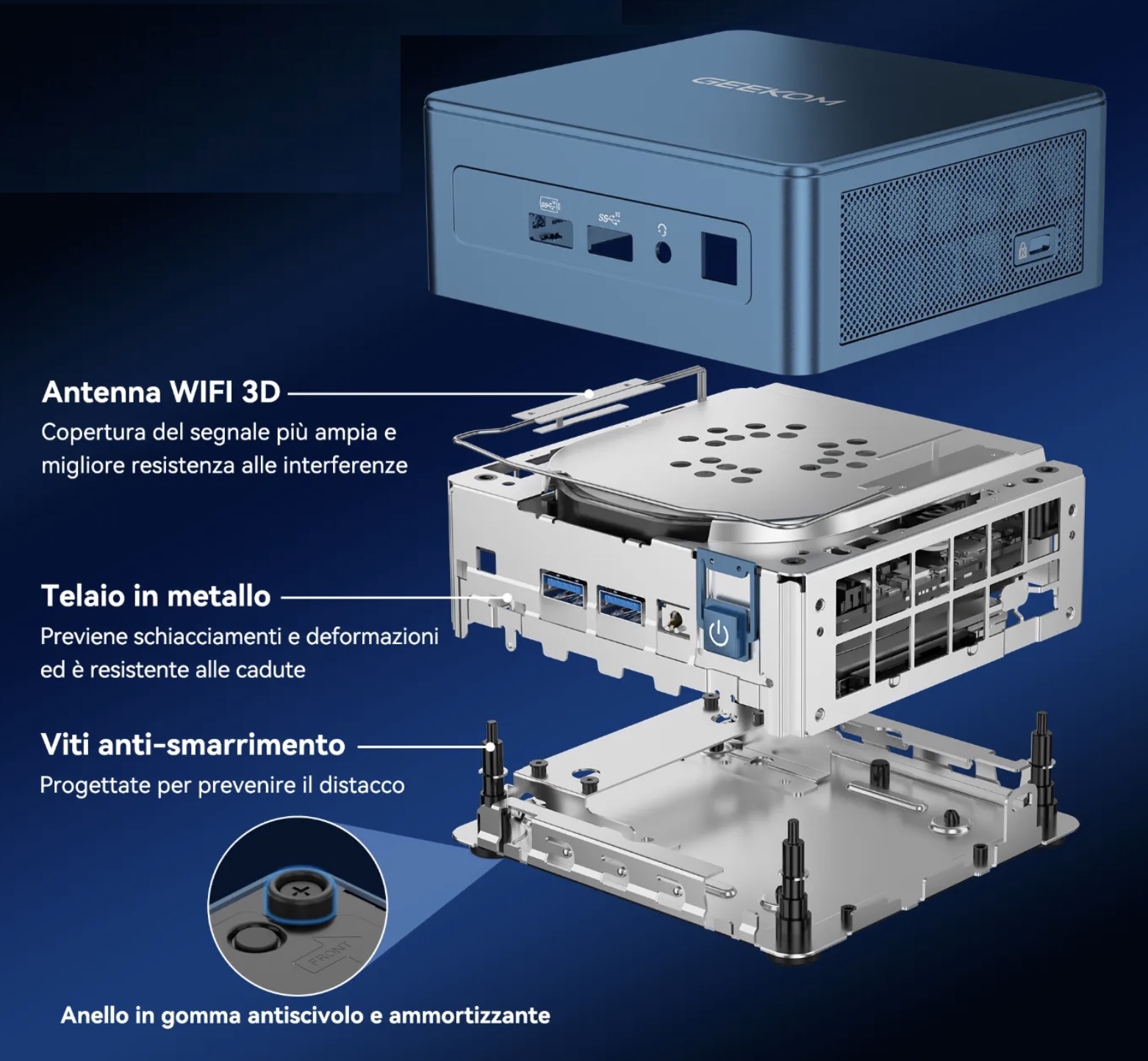 GEEKOM

Antenna WIFI 3D
Copertura del segnale più ampia e migliore resistenza alle interferenze

Telaio in metallo
Previene schiacciamenti e deformazioni ed è resistente alle cadute

Viti anti-smarrimento
Progettate per prevenire il distacco

FRONT

Anello in gomma antiscivolo e ammortizzante