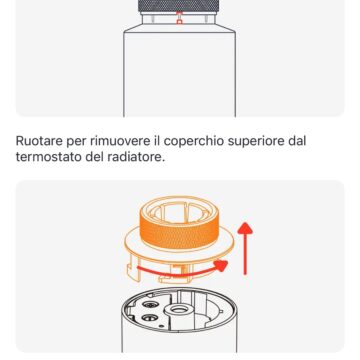 Ruotare per rimuovere il coperchio superiore dal termostato del radiatore.