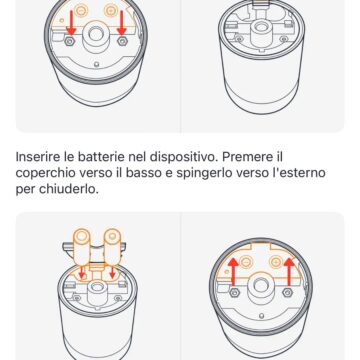 Inserire le batterie nel dispositivo. Premere il coperchio verso il basso e spingerlo verso l'esterno per chiuderlo.