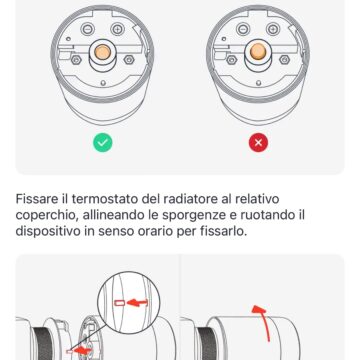 Fissare il termostato del radiatore al relativo coperchio, allineando le sporgenze e ruotando il dispositivo in senso orario per fissarlo.