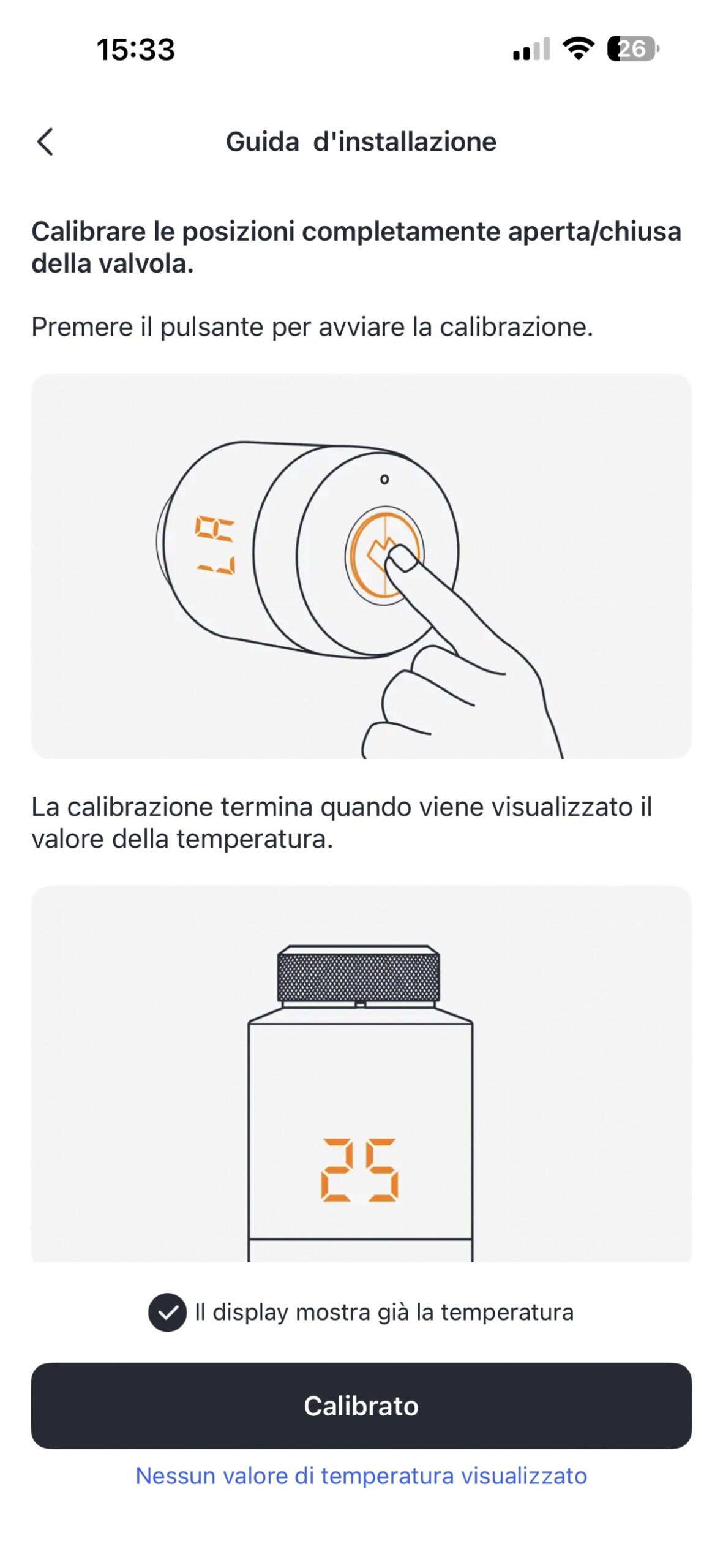 15:33

26

Guida d'installazione

Calibrare le posizioni completamente aperta/chiusa della valvola.

Premere il pulsante per avviare la calibrazione.

LA

La calibrazione termina quando viene visualizzato il valore della temperatura.

25

Il display mostra già la temperatura

Calibrato

Nessun valore di temperatura visualizzato