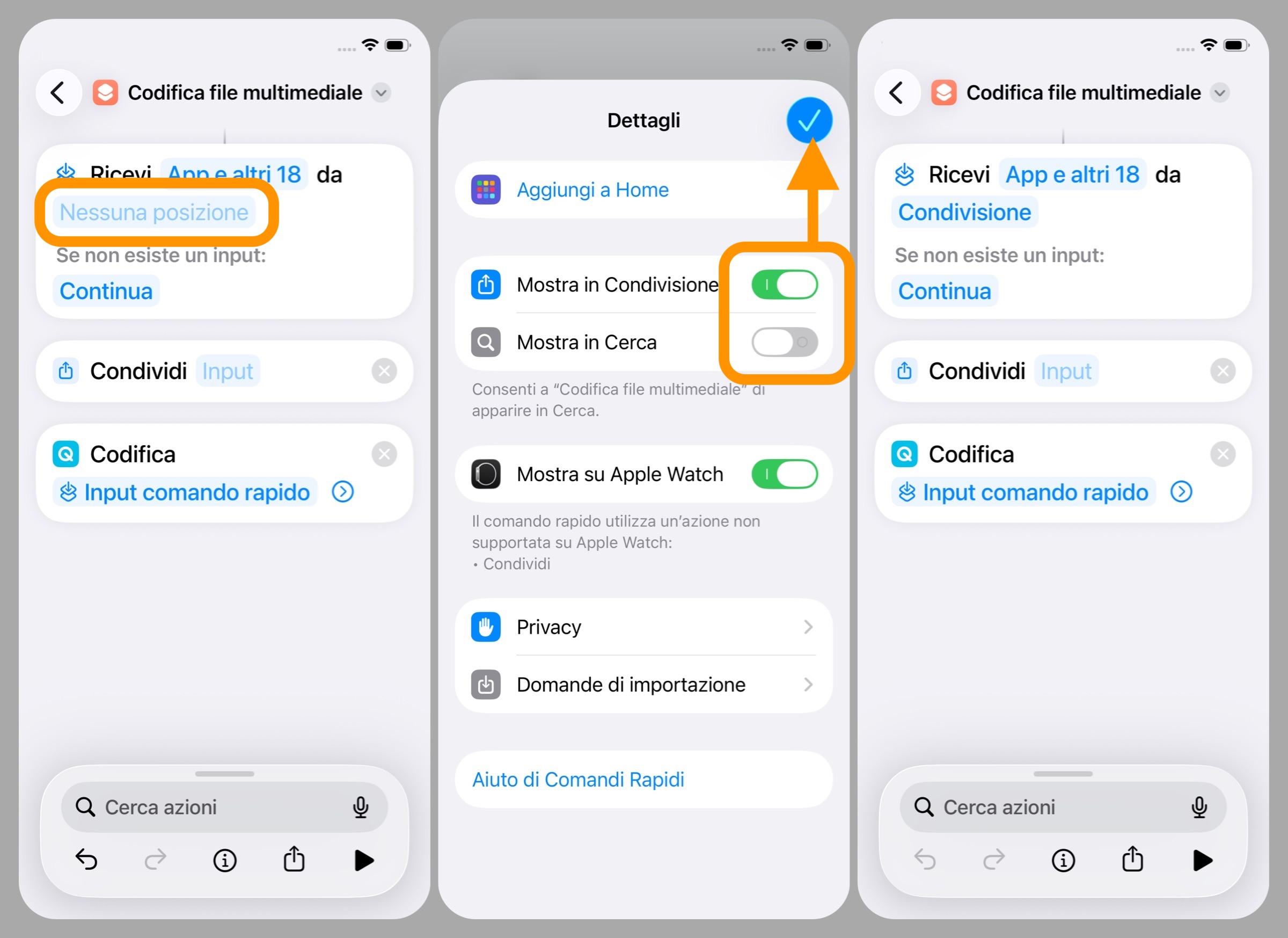 Codifica file multimediale

Ricevi App e altri 18 da
Nessuna posizione
Se non esiste un input:
Continua

Condividi Input

Codifica
Input comando rapido

Cerca azioni

Dettagli

Aggiungi a Home

Mostra in Condivisione
Mostra in Cerca

Consenti a "Codifica file multimediale" di apparire in Cerca.

Mostra su Apple Watch

Il comando rapido utilizza un'azione non supportata su Apple Watch:
• Condividi

Privacy
Domande di importazione

Aiuto di Comandi Rapidi

Codifica file multimediale

Ricevi App e altri 18 da
Condivisione
Se non esiste un input:
Continua

Condividi Input

Codifica
Input comando rapido

Cerca azioni