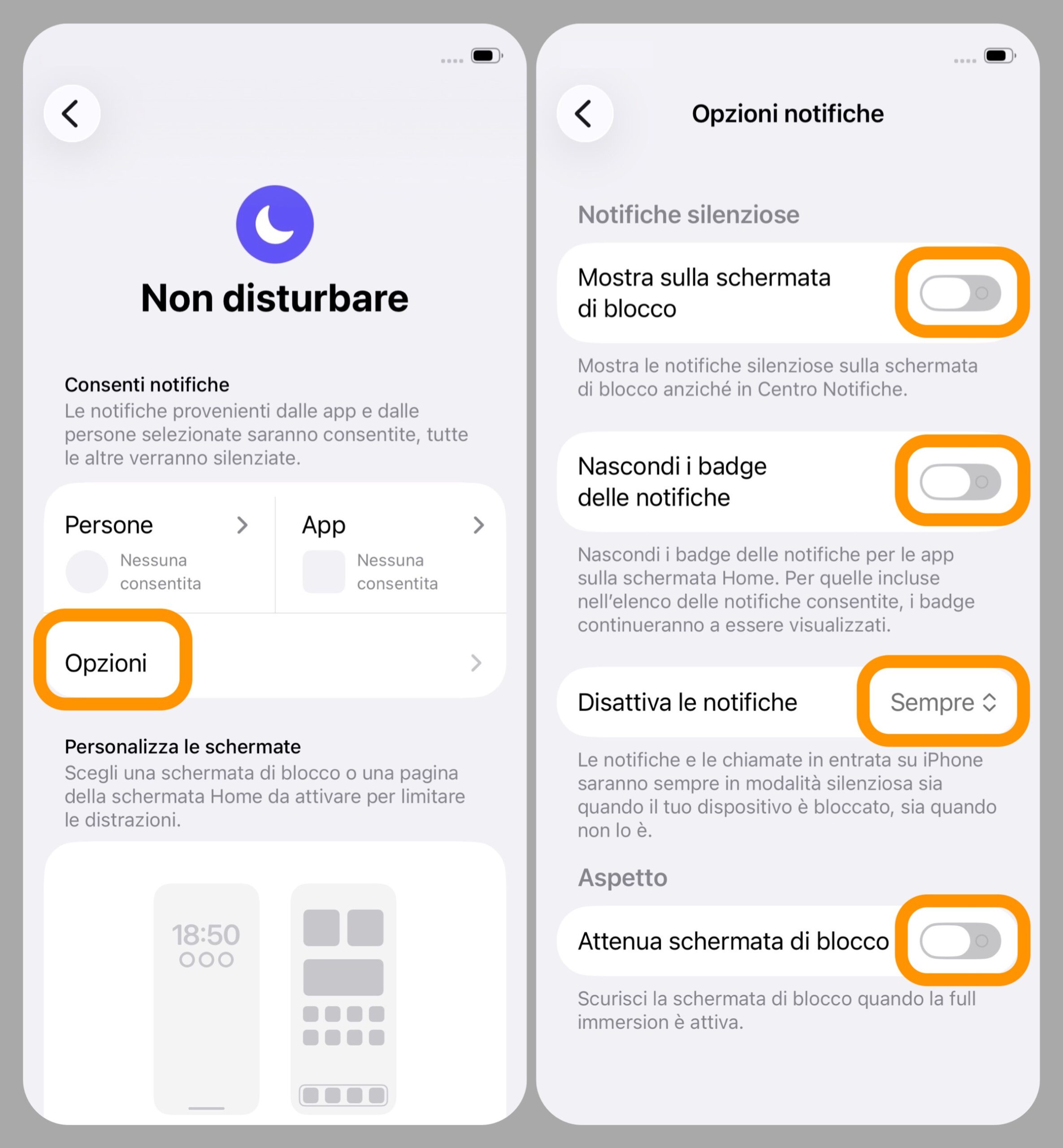 Non disturbare

Consenti notifiche
Le notifiche provenienti dalle app e dalle persone selezionate saranno consentite, tutte le altre verranno silenziate.

Persone
Nessuna consentita

App
Nessuna consentita

Opzioni

Personalizza le schermate
Scegli una schermata di blocco o una pagina della schermata Home da attivare per limitare le distrazioni.

18:50

Opzioni notifiche

Notifiche silenziose

Mostra sulla schermata di blocco

Mostra le notifiche silenziose sulla schermata di blocco anziché in Centro Notifiche.

Nascondi i badge delle notifiche

Nascondi i badge delle notifiche per le app sulla schermata Home. Per quelle incluse nell'elenco delle notifiche consentite, i badge continueranno a essere visualizzati.

Disattiva le notifiche
Sempre

Le notifiche e le chiamate in entrata su iPhone saranno sempre in modalità silenziosa sia quando il tuo dispositivo è bloccato, sia quando non lo è.

Aspetto

Attenua schermata di blocco

Scurisci la schermata di blocco quando la full immersion è attiva.