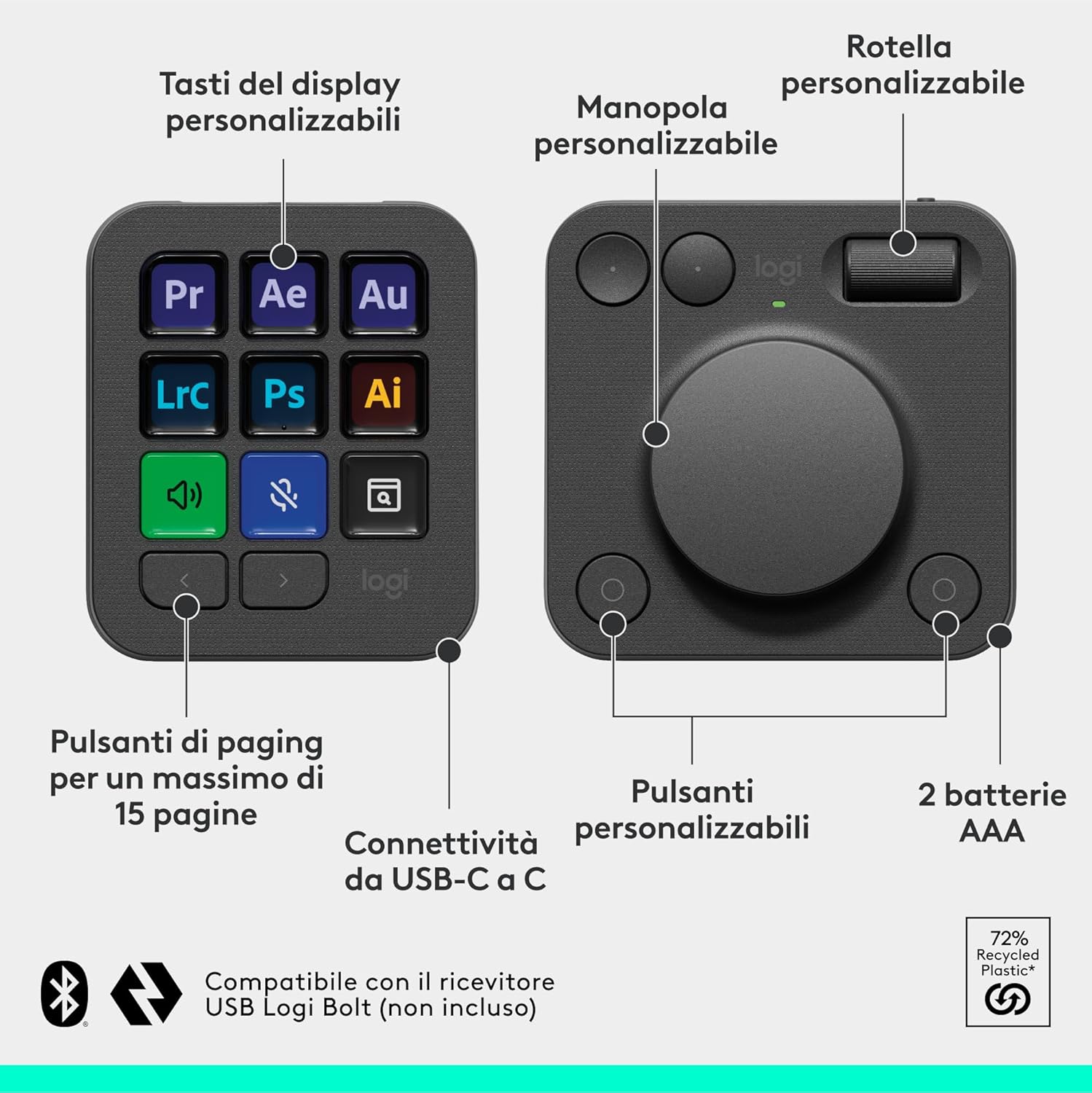 Tasti del display personalizzabili

Manopola personalizzabile

Rotella personalizzabile

Pr
Ae
Au
LrC
Ps
Ai

logi

logi

Pulsanti di paging per un massimo di 15 pagine

Connettività da USB-C a C

Pulsanti personalizzabili

2 batterie AAA

Compatibile con il ricevitore USB Logi Bolt (non incluso)

72% Recycled Plastic*