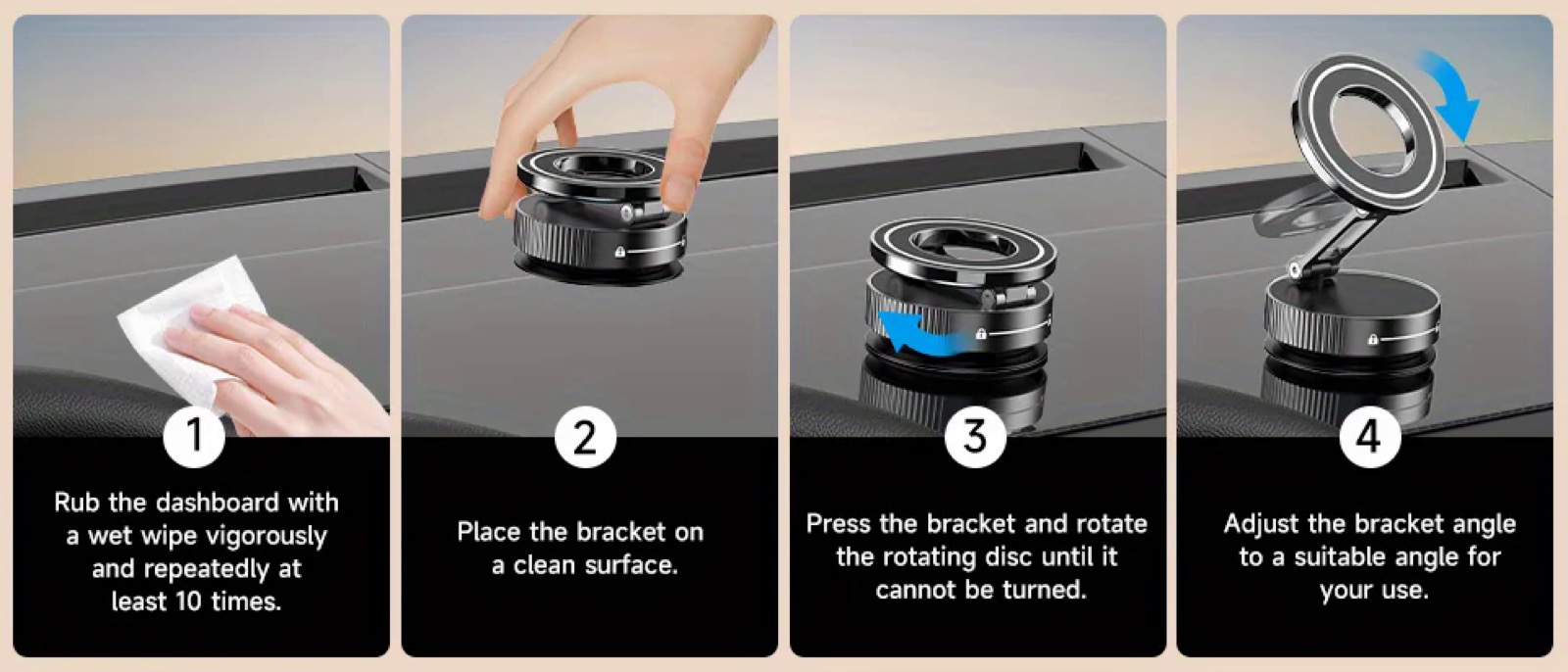 1

Rub the dashboard with a wet wipe vigorously and repeatedly at least 10 times.

2

Place the bracket on a clean surface.

3

Press the bracket and rotate the rotating disc until it cannot be turned.

4

Adjust the bracket angle to a suitable angle for your use.