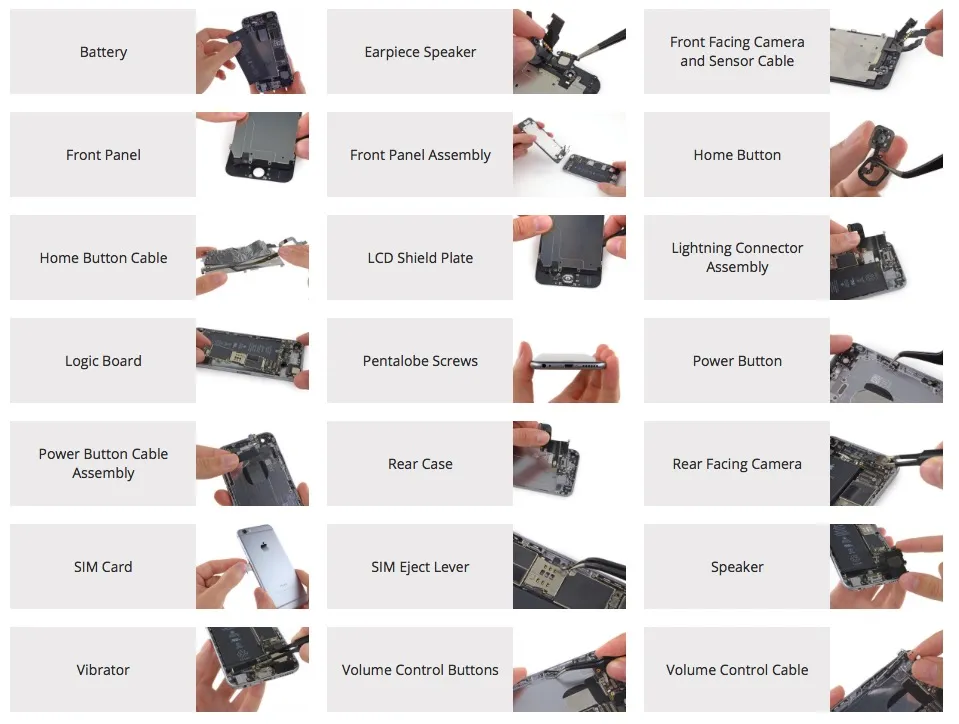 Battery

Earpiece Speaker

Front Facing Camera and Sensor Cable

Front Panel

Front Panel Assembly

Home Button

Home Button Cable

LCD Shield Plate

Lightning Connector Assembly

Logic Board

Pentalobe Screws

Power Button

Power Button Cable Assembly

Rear Case

Rear Facing Camera

SIM Card

SIM Eject Lever

Speaker

Vibrator

Volume Control Buttons

Volume Control Cable