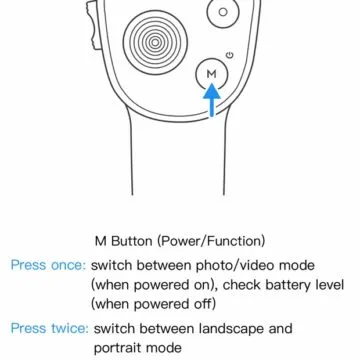 M

M Button (Power/Function)

Press once: switch between photo/video mode (when powered on), check battery level (when powered off)

Press twice: switch between landscape and portrait mode