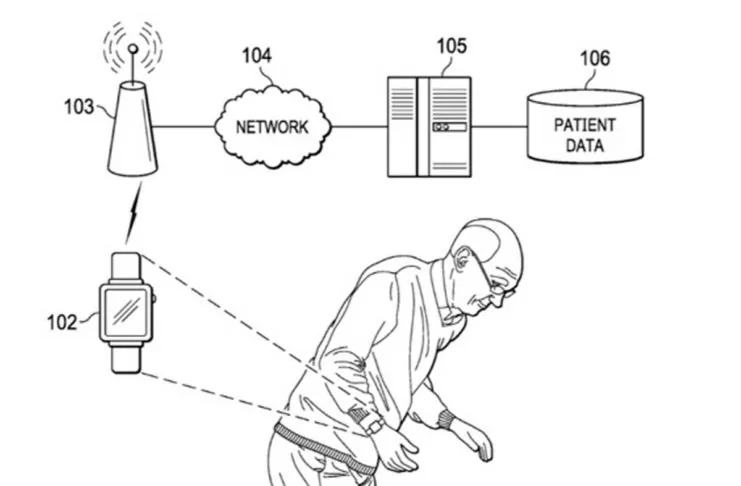 103
104
NETWORK
105
106
PATIENT DATA
102