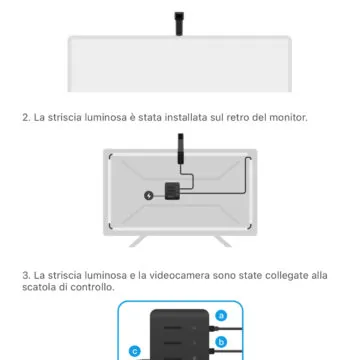 2. La striscia luminosa è stata installata sul retro del monitor.

3. La striscia luminosa e la videocamera sono state collegate alla scatola di controllo.

a

b

c